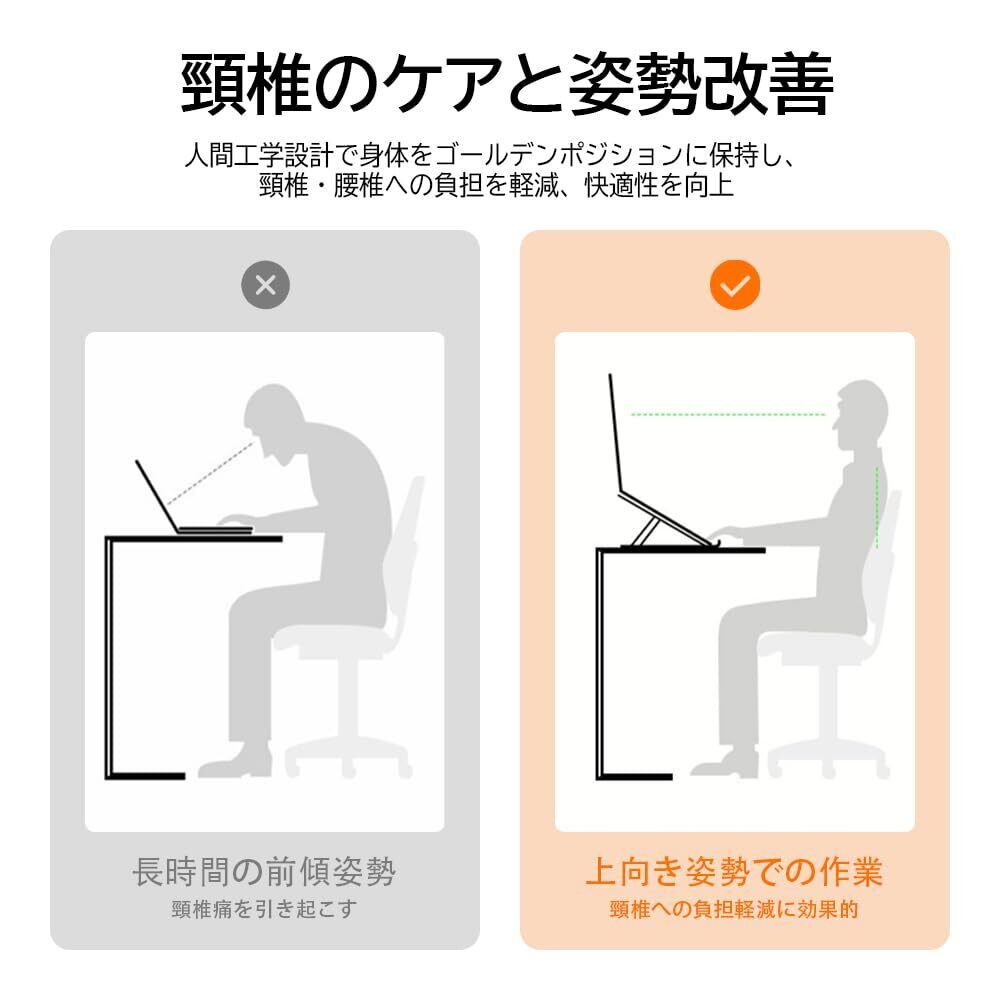 頸椎のケアと姿勢改善

人間工学設計で身体をゴールデンポジションに保持し、頸椎・腰椎への負担を軽減、快適性を向上

長時間の前傾姿勢
頸椎痛を引き起こす

上向き姿勢での作業
頸椎への負担軽減に効果的