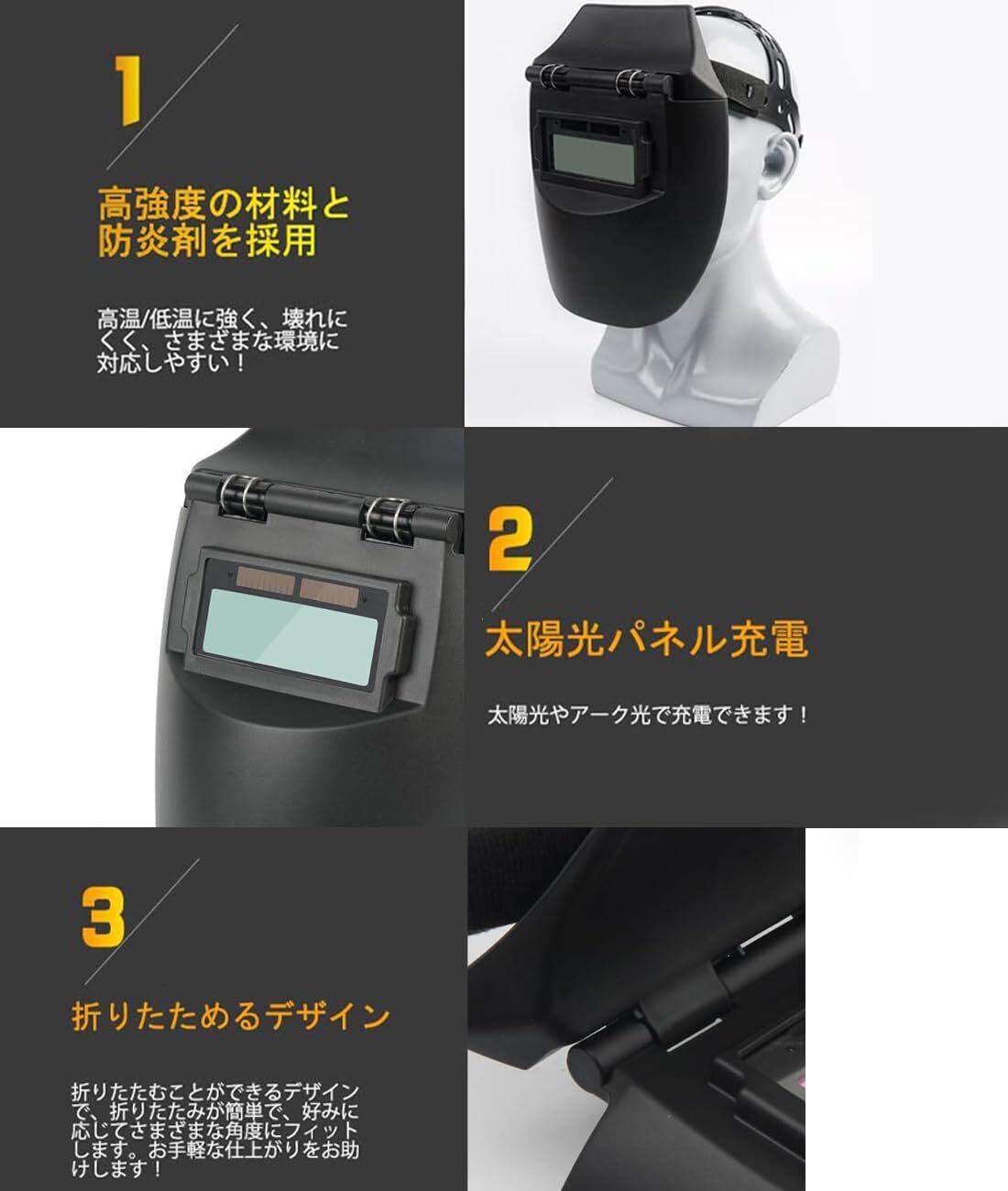 1

高強度の材料と防炎剤を採用

高温/低温に強く、壊れにくく、さまざまな環境に対応しやすい！

2

太陽光パネル充電

太陽光やアーク光で充電できます！

3

折りたためるデザイン

折りたたむことができるデザインで、折りたたみが簡単で、好みに応じてさまざまな角度にフィットします。お手軽な仕上がりをお助けします！