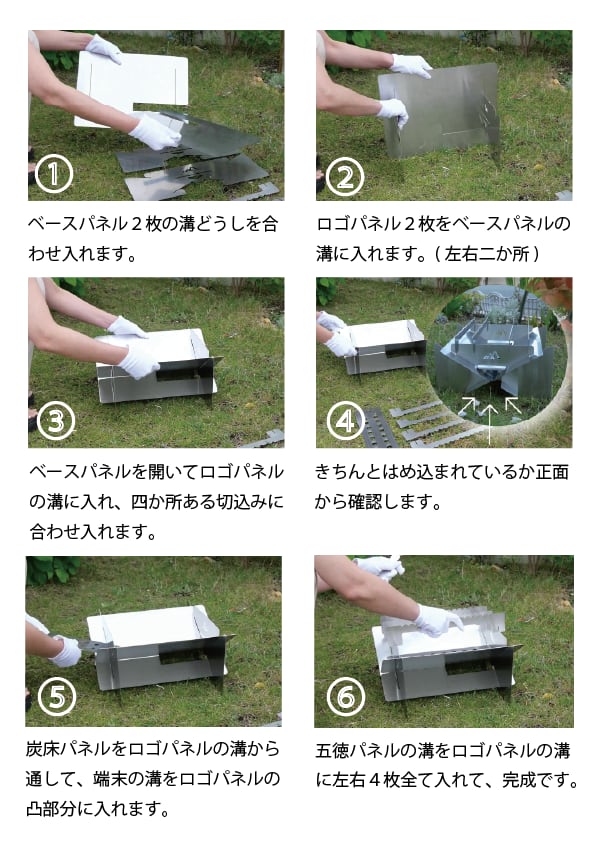 ①

ベースパネル２枚の溝どうしを合わせ入れます。

②

ロゴパネル２枚をベースパネルの溝に入れます。( 左右二か所 )

③

ベースパネルを開いてロゴパネルの溝に入れ、四か所ある切込みに合わせ入れます。

④

きちんとはめ込まれているか正面から確認します。

⑤

炭床パネルをロゴパネルの溝から通して、端末の溝をロゴパネルの凸部分に入れます。

⑥

五徳パネルの溝をロゴパネルの溝に左右４枚全て入れて、完成です。