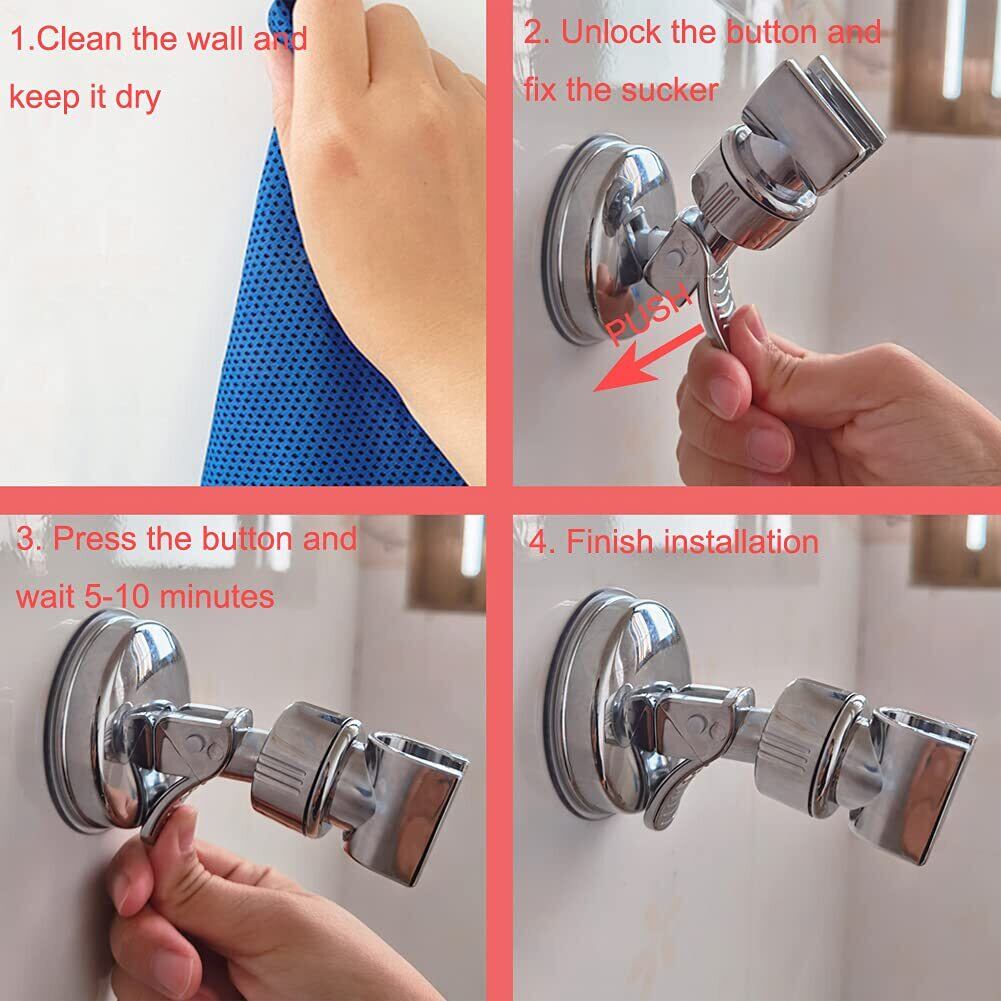 1.Clean the wall and keep it dry

2. Unlock the button and fix the sucker

PUSH

3. Press the button and wait 5-10 minutes

4. Finish installation