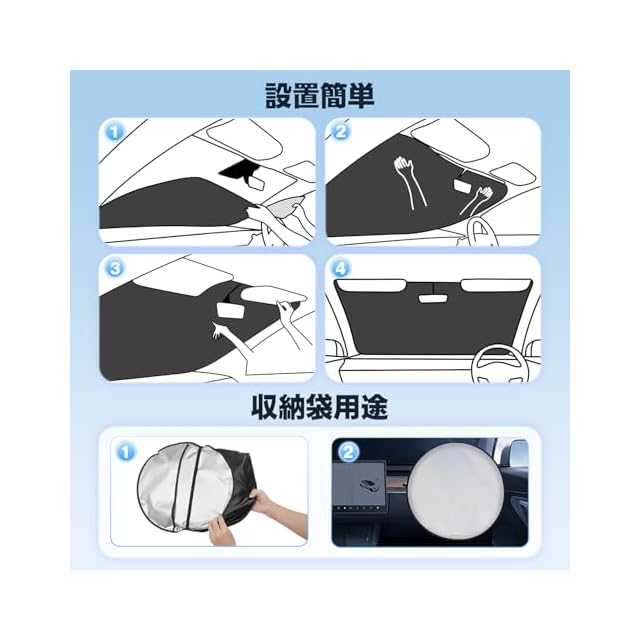 設置簡単

1

2

3

4

収納袋用途

1

2