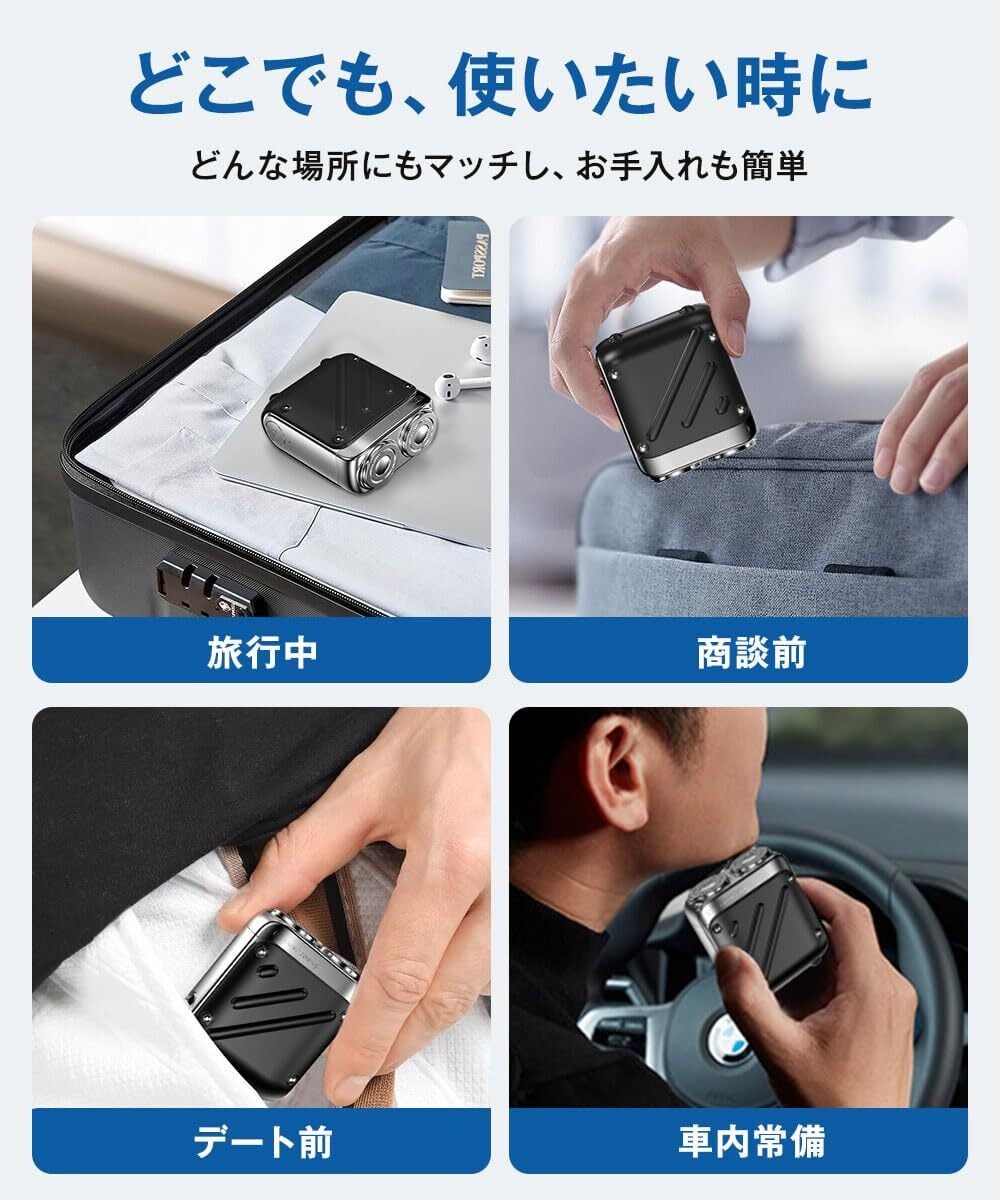 どこでも、使いたい時に

どんな場所にもマッチし、お手入れも簡単

旅行中

商談前

デート前

車内常備