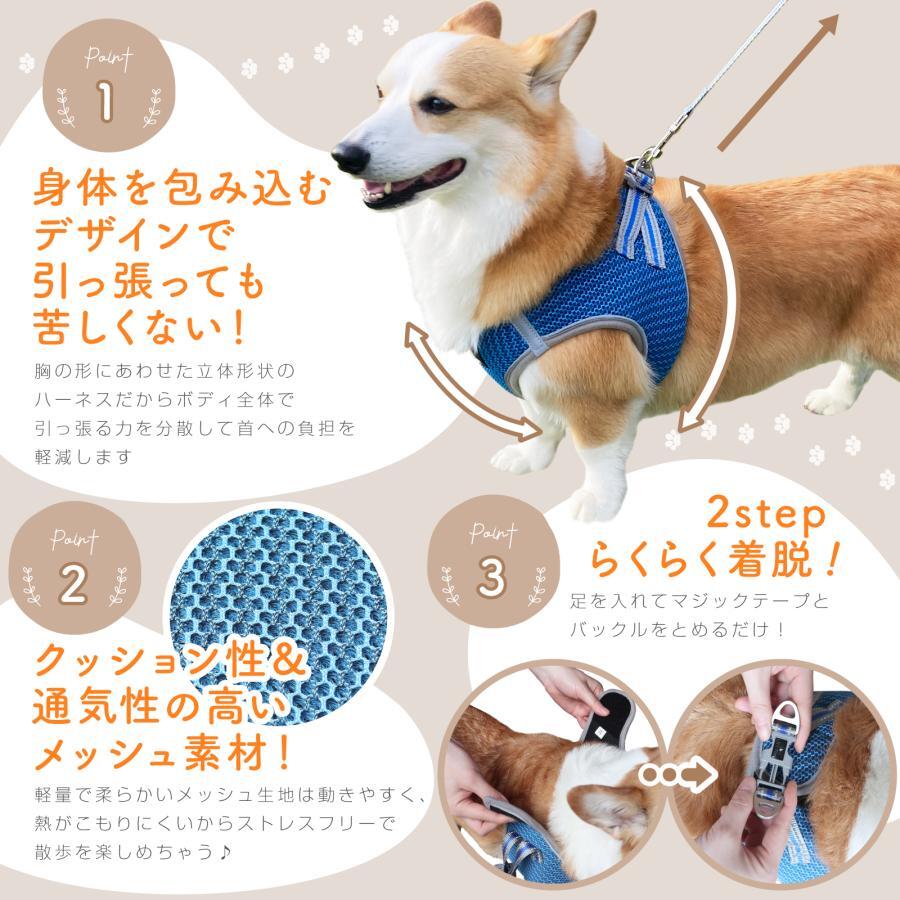 Point
1

身体を包み込むデザインで引っ張っても苦しくない！

胸の形にあわせた立体形状のハーネスだからボディ全体で引っ張る力を分散して首への負担を軽減します

Point
2

クッション性＆通気性の高いメッシュ素材！

軽量で柔らかいメッシュ生地は動きやすく、熱がこもりにくいからストレスフリーで散歩を楽しめちゃう♪

Point
3

2step
らくらく着脱！

足を入れてマジックテープとバックルをとめるだけ！