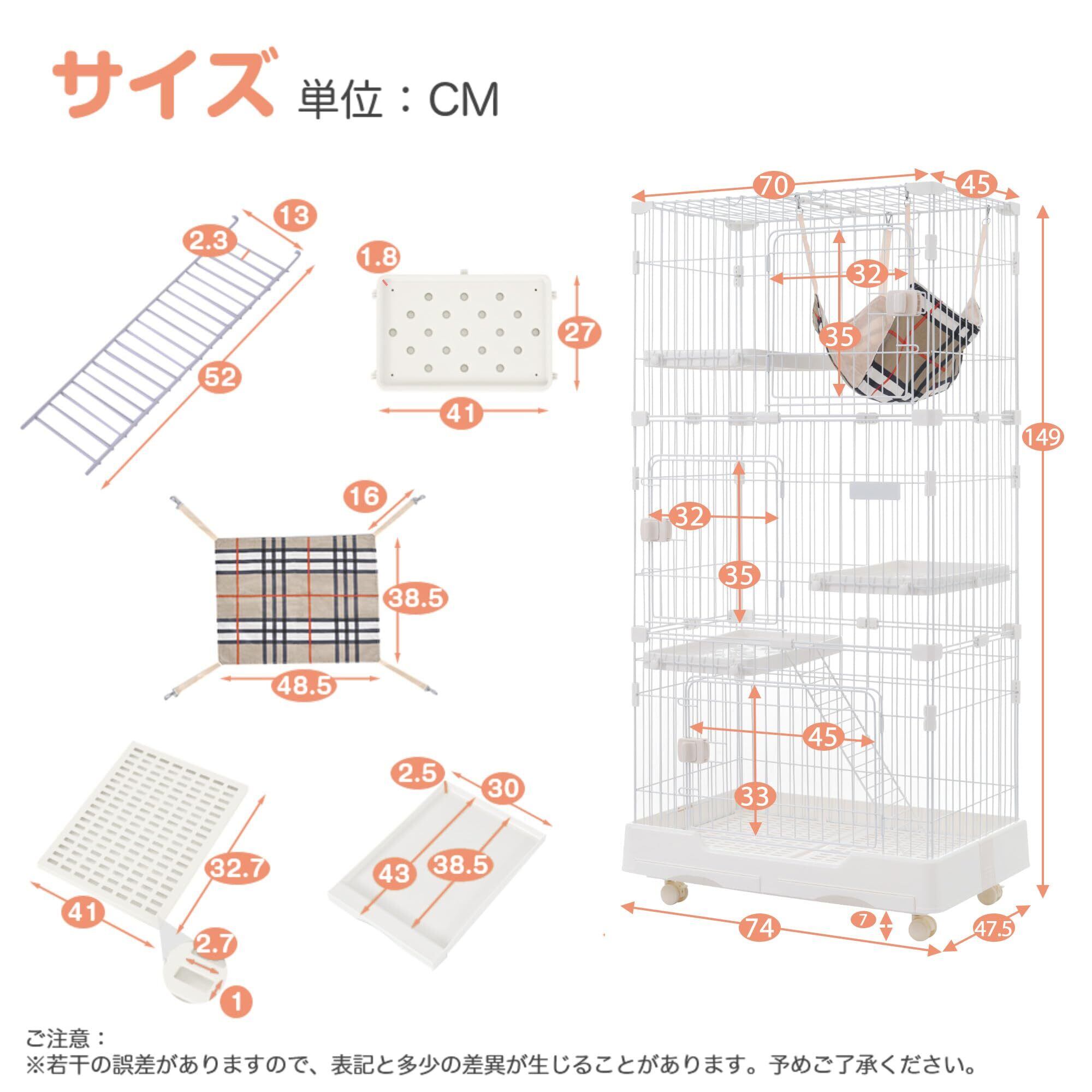 サイズ 単位：CM

13
2.3
52

1.8
27
41

16
38.5
48.5

32.7
41
2.7
1

2.5
30
43
38.5

70
45
32
35
149
32
35
45
33
74
7
47.5

ご注意：
※若干の誤差がありますので、表記と多少の差異が生じることがあります。予めご了承ください。