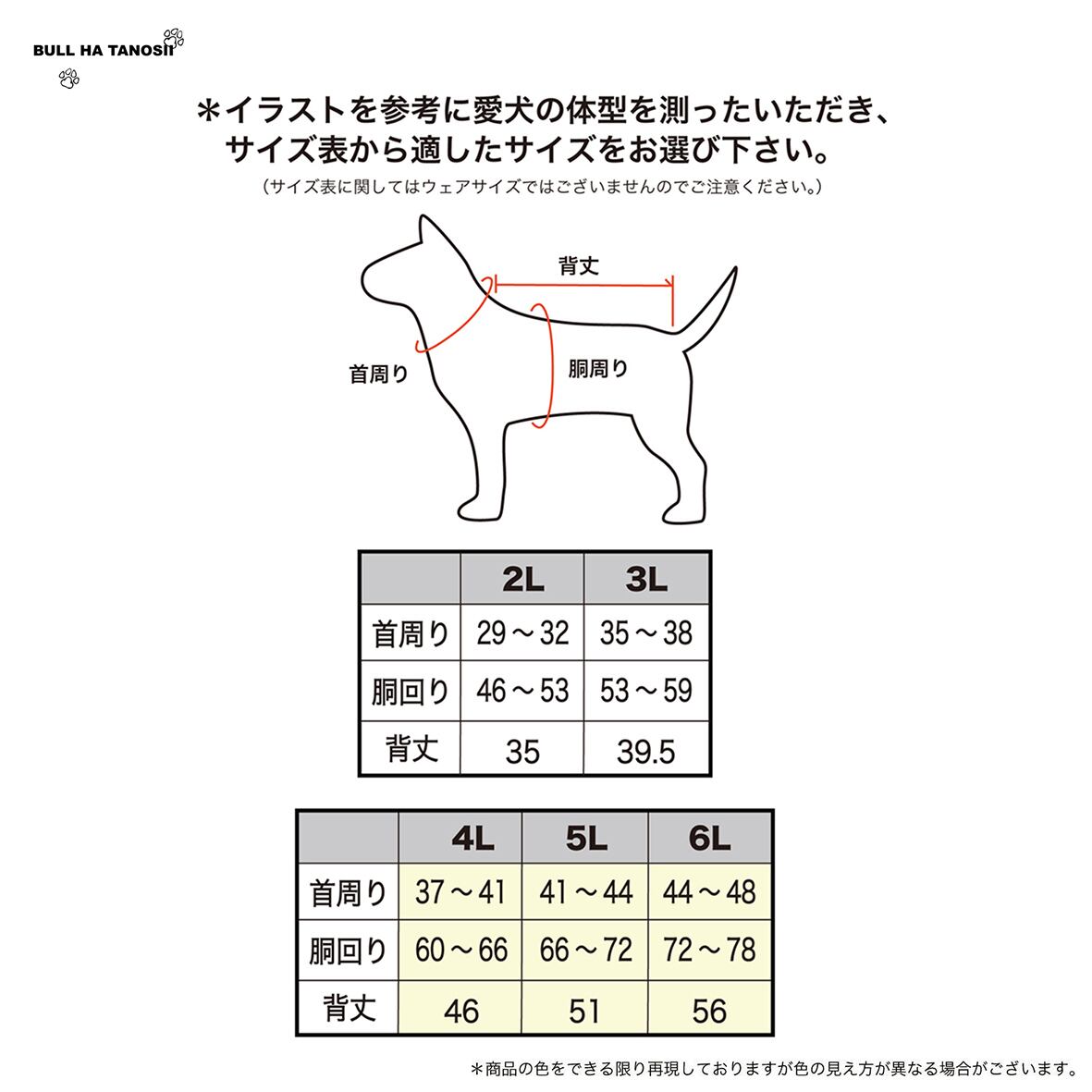 BULL HA TANOSII

＊イラストを参考に愛犬の体型を測ったいただき、サイズ表から適したサイズをお選び下さい。

（サイズ表に関してはウェアサイズではございませんのでご注意ください。）

背丈

首周り

胴周り

|  | 2L | 3L |
|---|---|---|
| 首周り | 29～32 | 35～38 |
| 胴回り | 46～53 | 53～59 |
| 背丈 | 35 | 39.5 |

|  | 4L | 5L | 6L |
|---|---|---|---|
| 首周り | 37～41 | 41～44 | 44～48 |
| 胴回り | 60～66 | 66～72 | 72～78 |
| 背丈 | 46 | 51 | 56 |

＊商品の色をできる限り再現しておりますが色の見え方が異なる場合がございます。