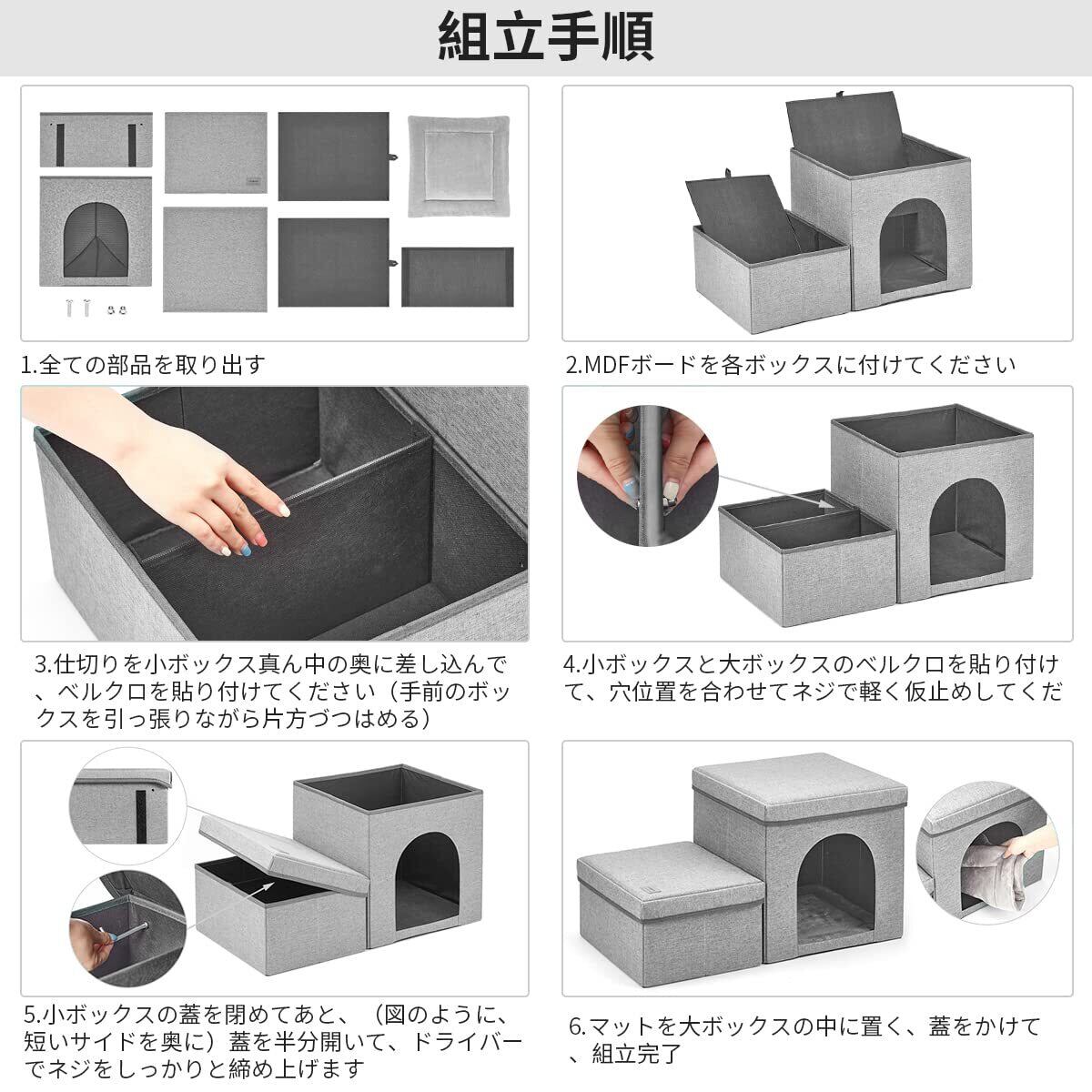 組立手順

1.全ての部品を取り出す

2.MDFボードを各ボックスに付けてください

3.仕切りを小ボックス真ん中の奥に差し込んで、ベルクロを貼り付けてください（手前のボックスを引っ張りながら片方づつはめる）

4.小ボックスと大ボックスのベルクロを貼り付けて、穴位置を合わせてネジで軽く仮止めしてくだ

5.小ボックスの蓋を閉めてあと、（図のように、短いサイドを奥に）蓋を半分開いて、ドライバーでネジをしっかりと締め上げます

6.マットを大ボックスの中に置く、蓋をかけて、組立完了