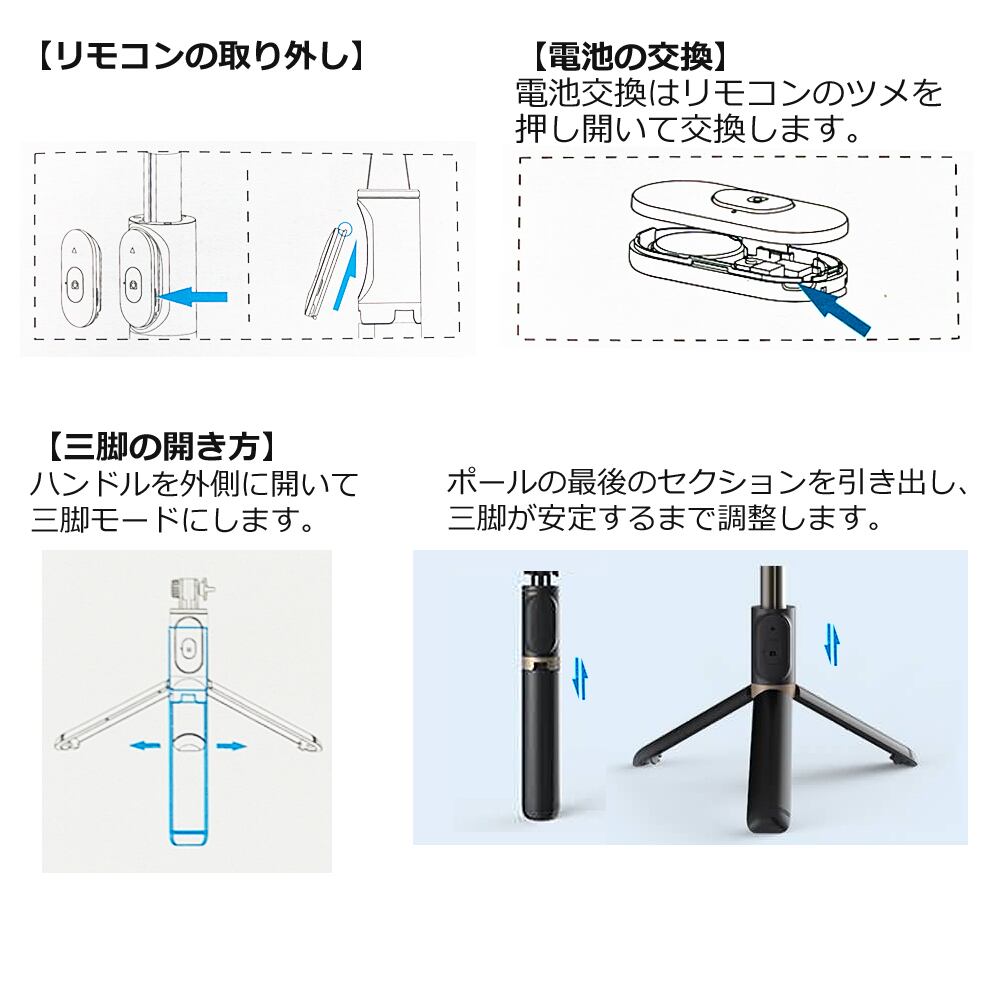 【リモコンの取り外し】

【電池の交換】
電池交換はリモコンのツメを押し開いて交換します。

【三脚の開き方】
ハンドルを外側に開いて三脚モードにします。

ポールの最後のセクションを引き出し、三脚が安定するまで調整します。