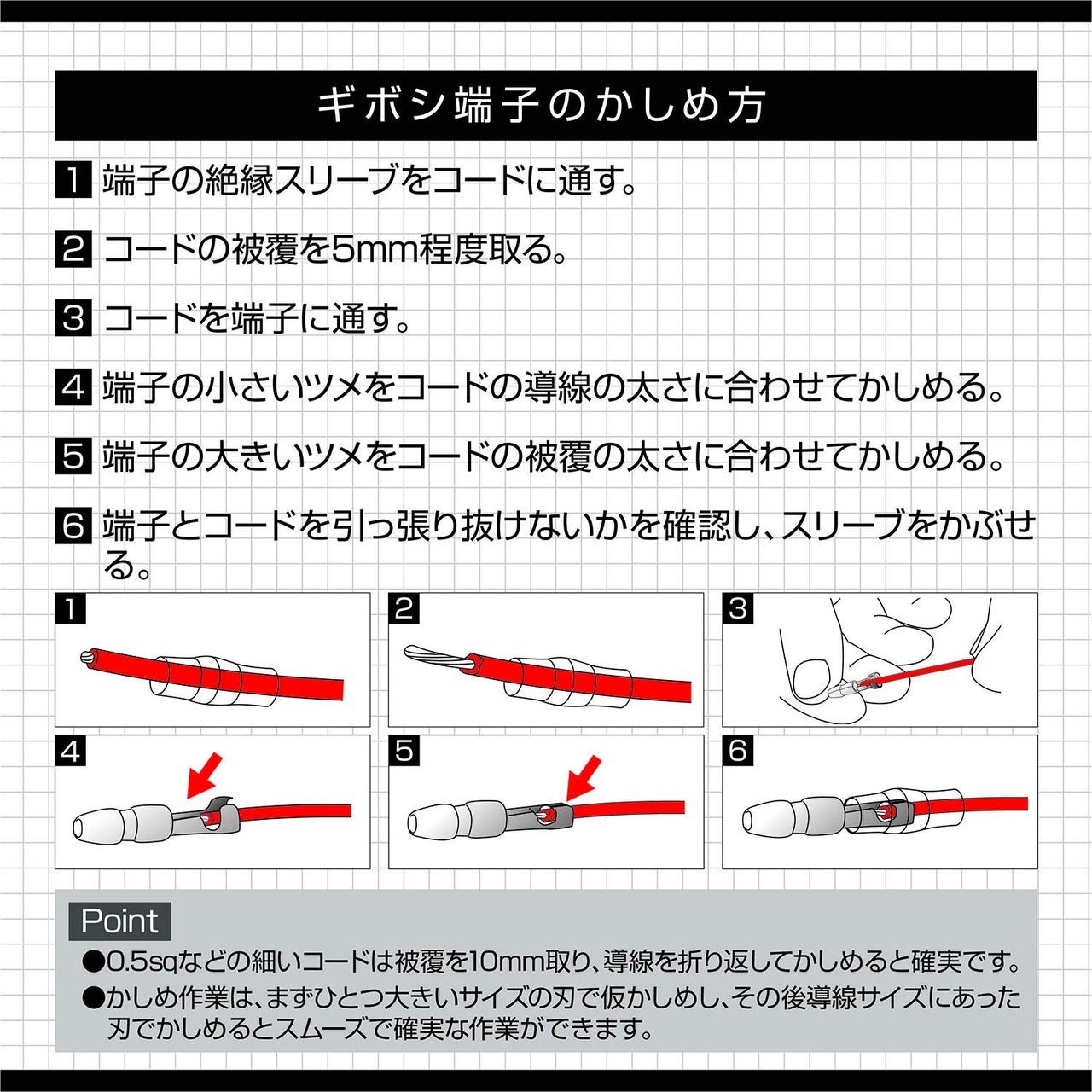 ギボシ端子のかしめ方

1 端子の絶縁スリーブをコードに通す。

2 コードの被覆を5mm程度取る。

3 コードを端子に通す。

4 端子の小さいツメをコードの導線の太さに合わせてかしめる。

5 端子の大きいツメをコードの被覆の太さに合わせてかしめる。

6 端子とコードを引っ張り抜けないかを確認し、スリーブをかぶせる。

1

2

3

4

5

6

Point

●0.5sqなどの細いコードは被覆を10mm取り、導線を折り返してかしめると確実です。
●かしめ作業は、まずひとつ大きいサイズの刃で仮かしめし、その後導線サイズにあった刃でかしめるとスムーズで確実な作業ができます。