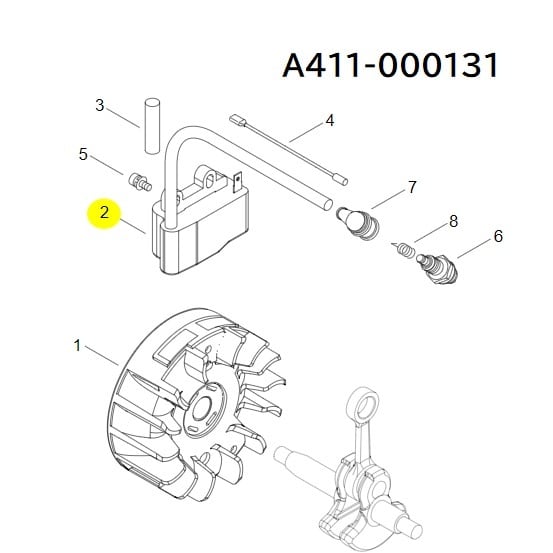 A411-000131

3
4
5
7
2
8
6
1