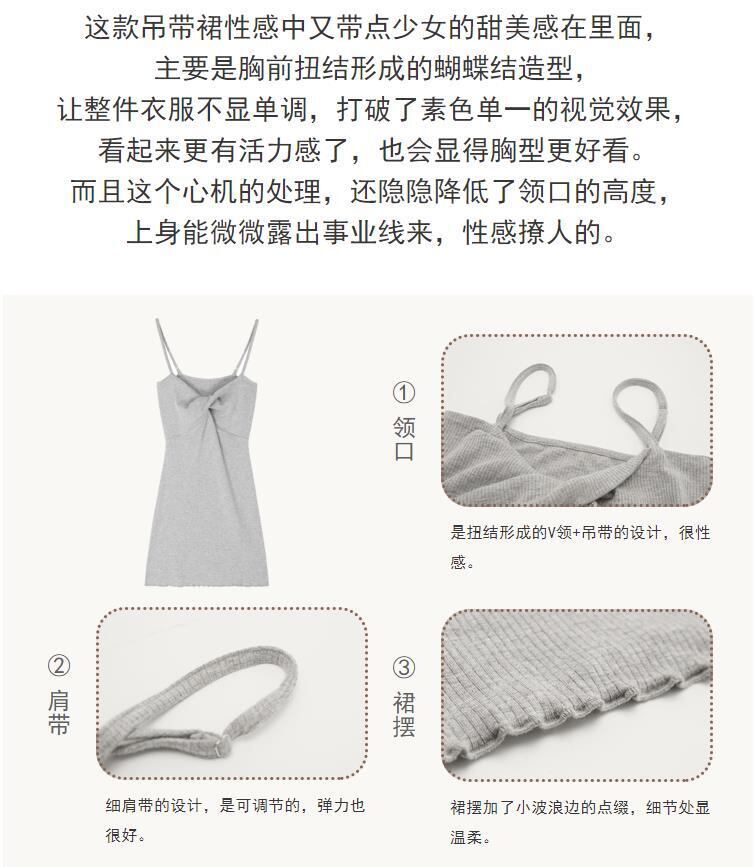 这款吊带裙性感中又带点少女的甜美感在里面，
主要是胸前扭结形成的蝴蝶结造型，
让整件衣服不显单调，打破了素色单一的视觉效果，
看起来更有活力感了，也会显得胸型更好看。
而且这个心机的处理，还隐隐降低了领口的高度，
上身能微微露出事业线来，性感撩人的。

① 领口

是扭结形成的V领+吊带的设计，很性感。

② 肩带

细肩带的设计，是可调节的，弹力也很好。

③ 裙摆

裙摆加了小波浪边的点缀，细节处显温柔。