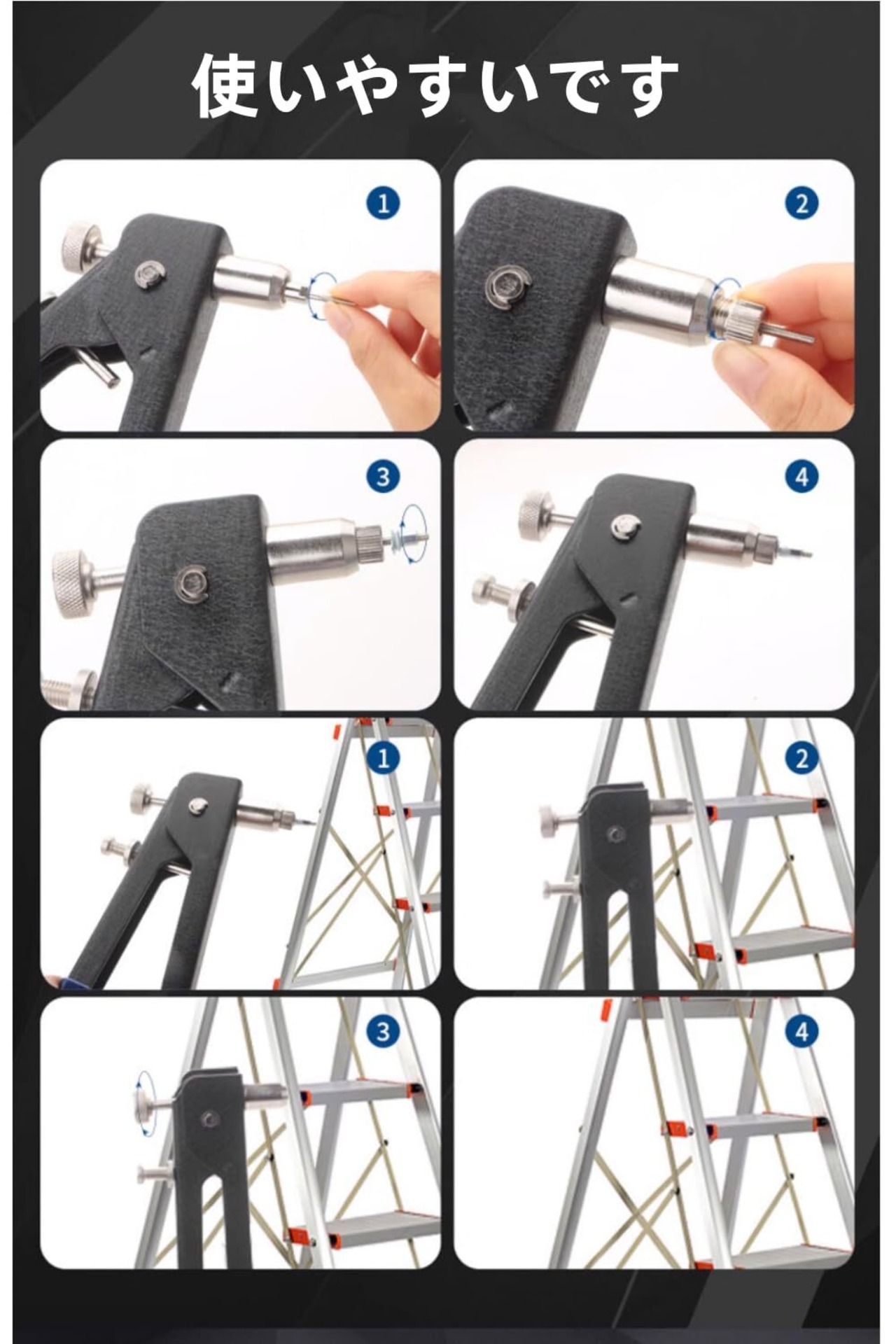 使いやすいです

1

2

3

4

1

2

3

4