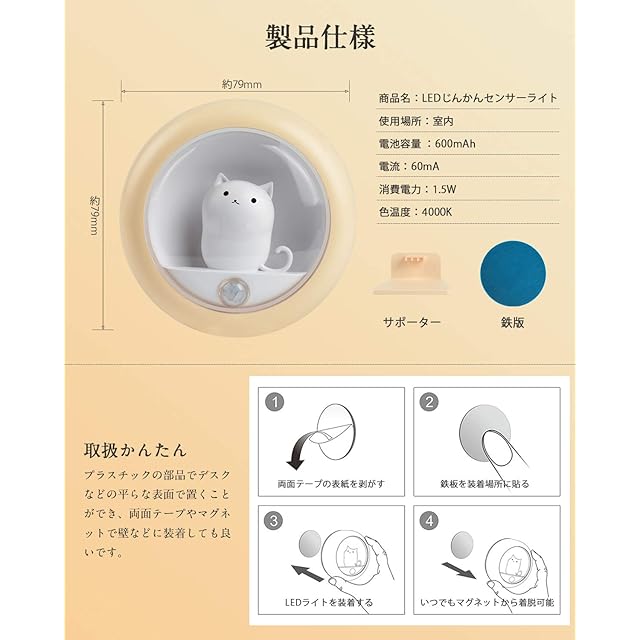 製品仕様

約79mm

約79mm

商品名：LEDじんかんセンサーライト
使用場所：室内
電池容量：600mAh
電流：60mA
消費電力：1.5W
色温度：4000K

サポーター

鉄版

取扱かんたん

プラスチックの部品でデスクなどの平らな表面で置くことができ、両面テープやマグネットで壁などに装着しても良いです。

1
両面テープの表紙を剥がす

2
鉄板を装着場所に貼る

3
LEDライトを装着する

4
いつでもマグネットから着脱可能