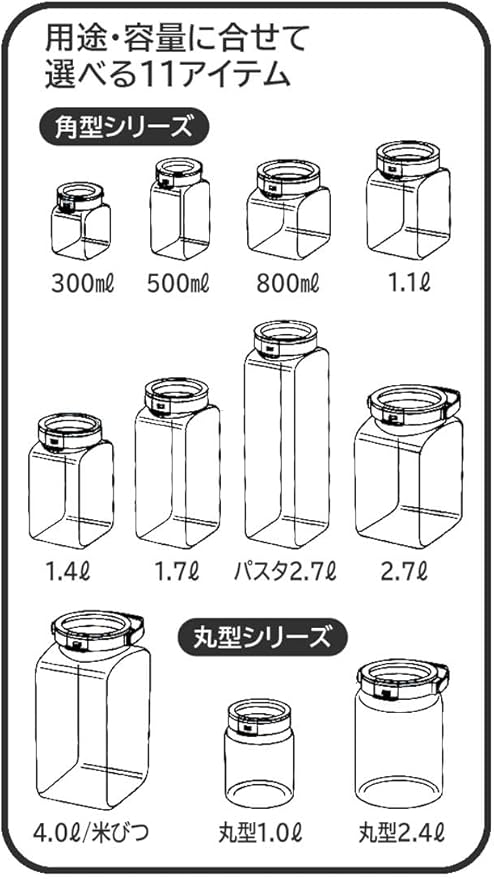 用途・容量に合せて
選べる11アイテム

角型シリーズ

300mℓ 500mℓ 800mℓ 1.1ℓ

1.4ℓ 1.7ℓ パスタ2.7ℓ 2.7ℓ

丸型シリーズ

4.0ℓ/米びつ 丸型1.0ℓ 丸型2.4ℓ