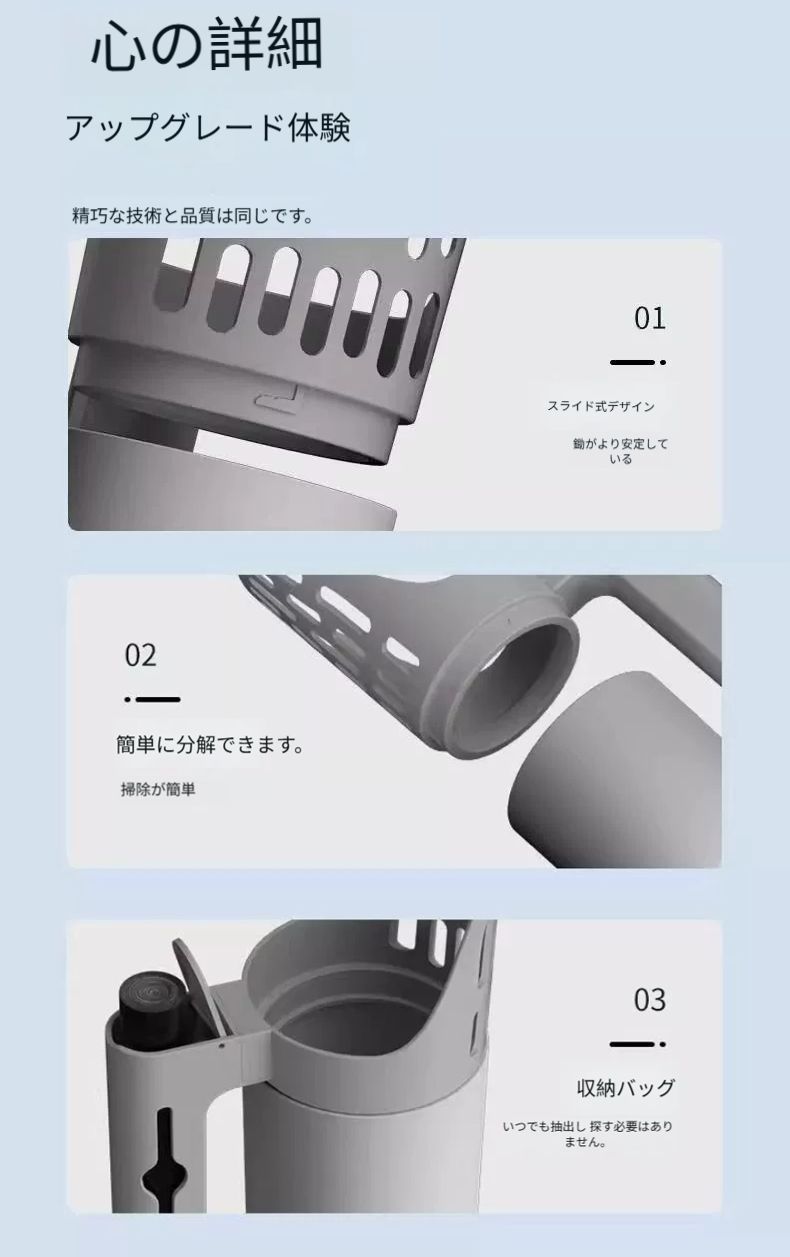 心の詳細

アップグレード体験

精巧な技術と品質は同じです。

01

スライド式デザイン

鋤がより安定している

02

簡単に分解できます。

掃除が簡単

03

収納バッグ

いつでも抽出し 探す必要はありません。