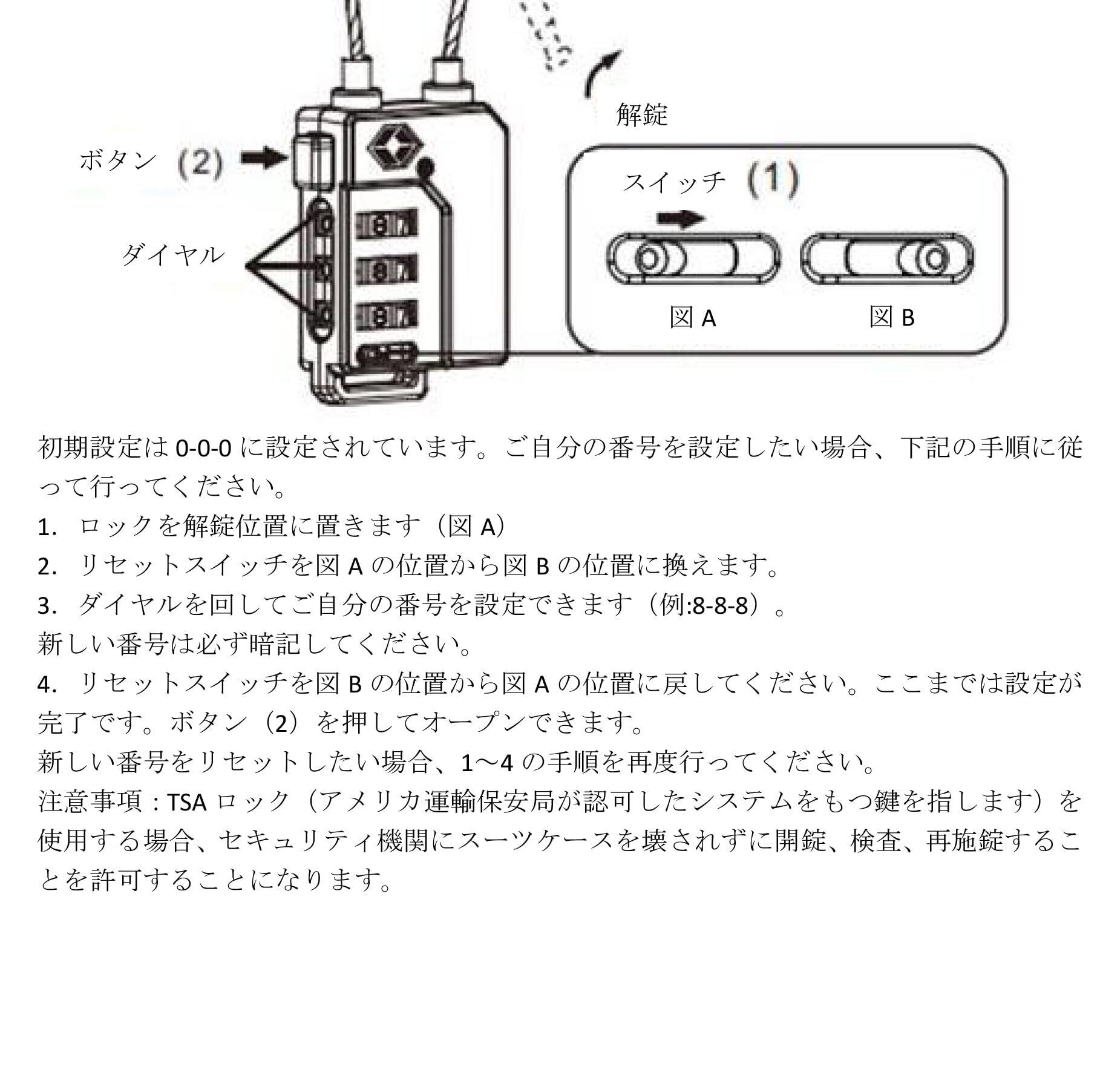 解錠

ボタン (2)

スイッチ (1)

ダイヤル

図 A

図 B

初期設定は 0-0-0 に設定されています。ご自分の番号を設定したい場合、下記の手順に従って行ってください。

1. ロックを解錠位置に置きます（図 A）

2. リセットスイッチを図 A の位置から図 B の位置に換えます。

3. ダイヤルを回してご自分の番号を設定できます（例:8-8-8）。

新しい番号は必ず暗記してください。

4. リセットスイッチを図 B の位置から図 A の位置に戻してください。ここまでは設定が完了です。ボタン（2）を押してオープンできます。

新しい番号をリセットしたい場合、1～4 の手順を再度行ってください。

注意事項：TSA ロック（アメリカ運輸保安局が認可したシステムをもつ鍵を指します）を使用する場合、セキュリティ機関にスーツケースを壊されずに開錠、検査、再施錠することを許可することになります。