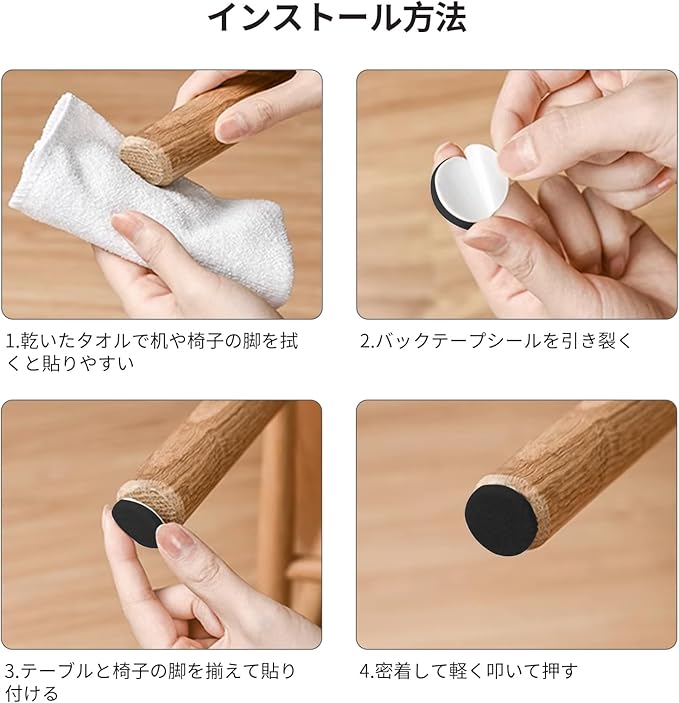 インストール方法

1.乾いたタオルで机や椅子の脚を拭くと貼りやすい

2.バックテープシールを引き裂く

3.テーブルと椅子の脚を揃えて貼り付ける

4.密着して軽く叩いて押す