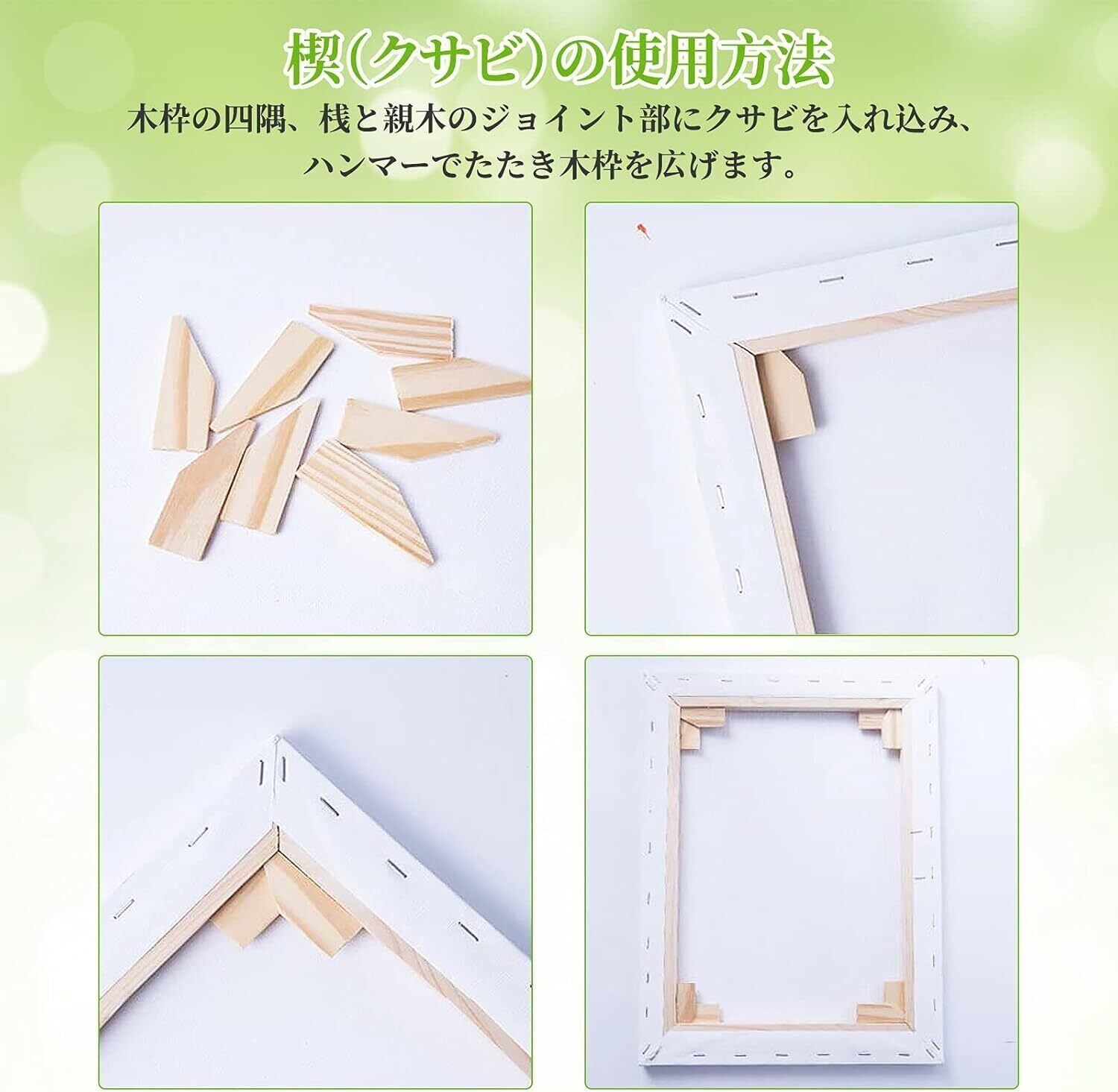 楔(クサビ)の使用方法

木枠の四隅、桟と親木のジョイント部にクサビを入れ込み、ハンマーでたたき木枠を広げます。