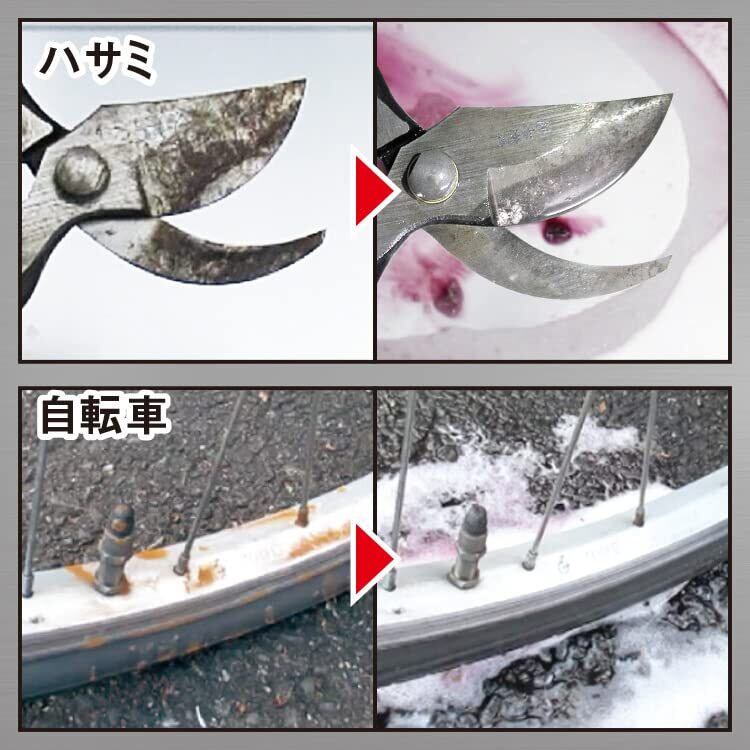 ハサミ

自転車