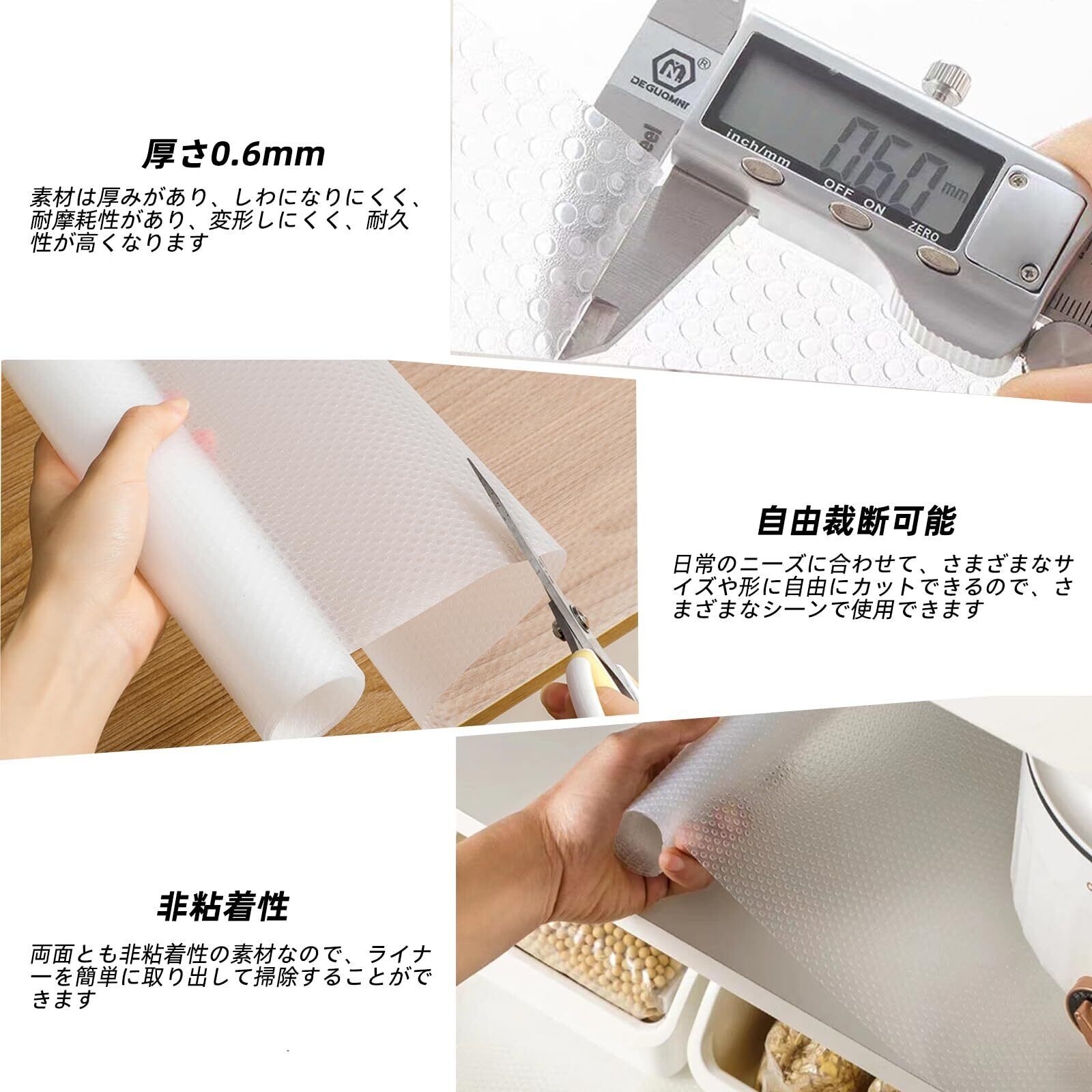 厚さ0.6mm

素材は厚みがあり、しわになりにくく、耐摩耗性があり、変形しにくく、耐久性が高くなります

DEGUOMNI

inch/mm

OFF ON ZERO

0.60 mm

自由裁断可能

日常のニーズに合わせて、さまざまなサイズや形に自由にカットできるので、さまざまなシーンで使用できます

非粘着性

両面とも非粘着性の素材なので、ライナーを簡単に取り出して掃除することができます