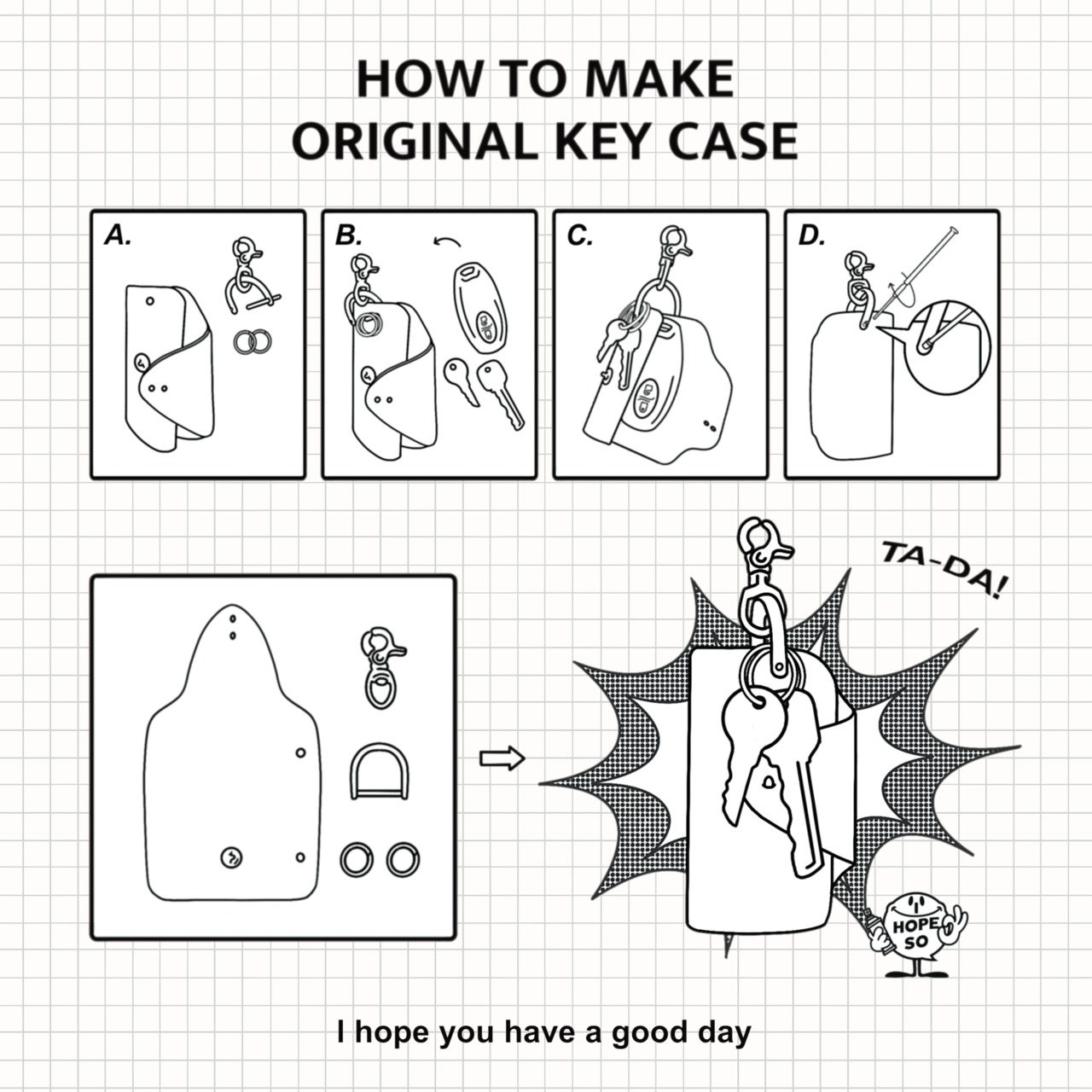 HOW TO MAKE
ORIGINAL KEY CASE

A.

B.

C.

D.

TA-DA!

HOPE SO

I hope you have a good day