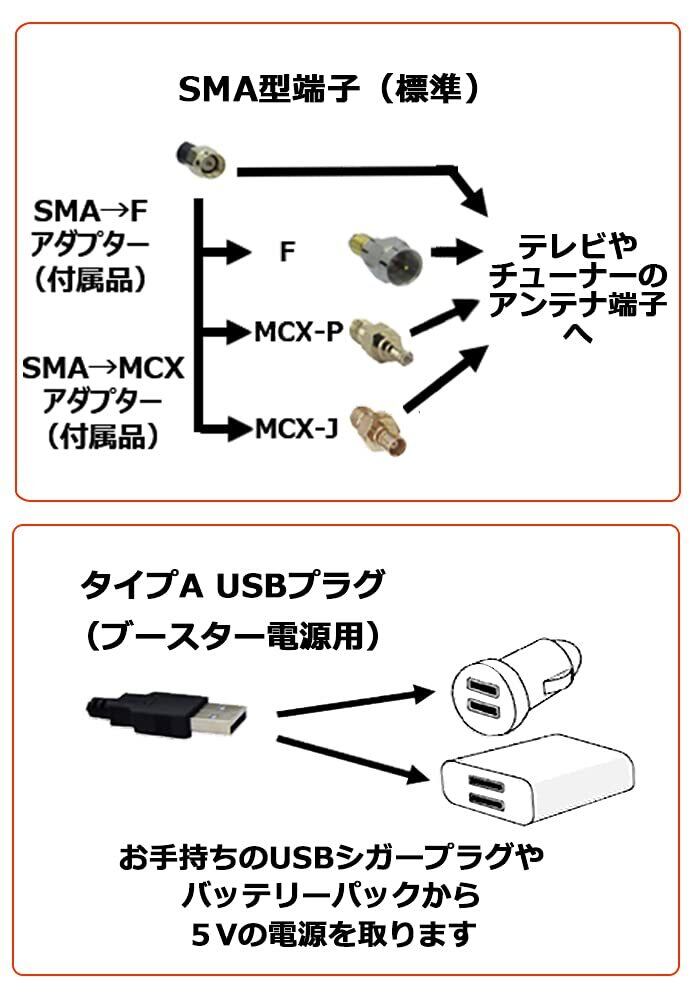 SMA型端子（標準）

SMA→F
アダプター
（付属品）

SMA→MCX
アダプター
（付属品）

F

MCX-P

MCX-J

テレビや
チューナーの
アンテナ端子
へ

タイプA USBプラグ
（ブースター電源用）

お手持ちのUSBシガープラグや
バッテリーパックから
５Vの電源を取ります