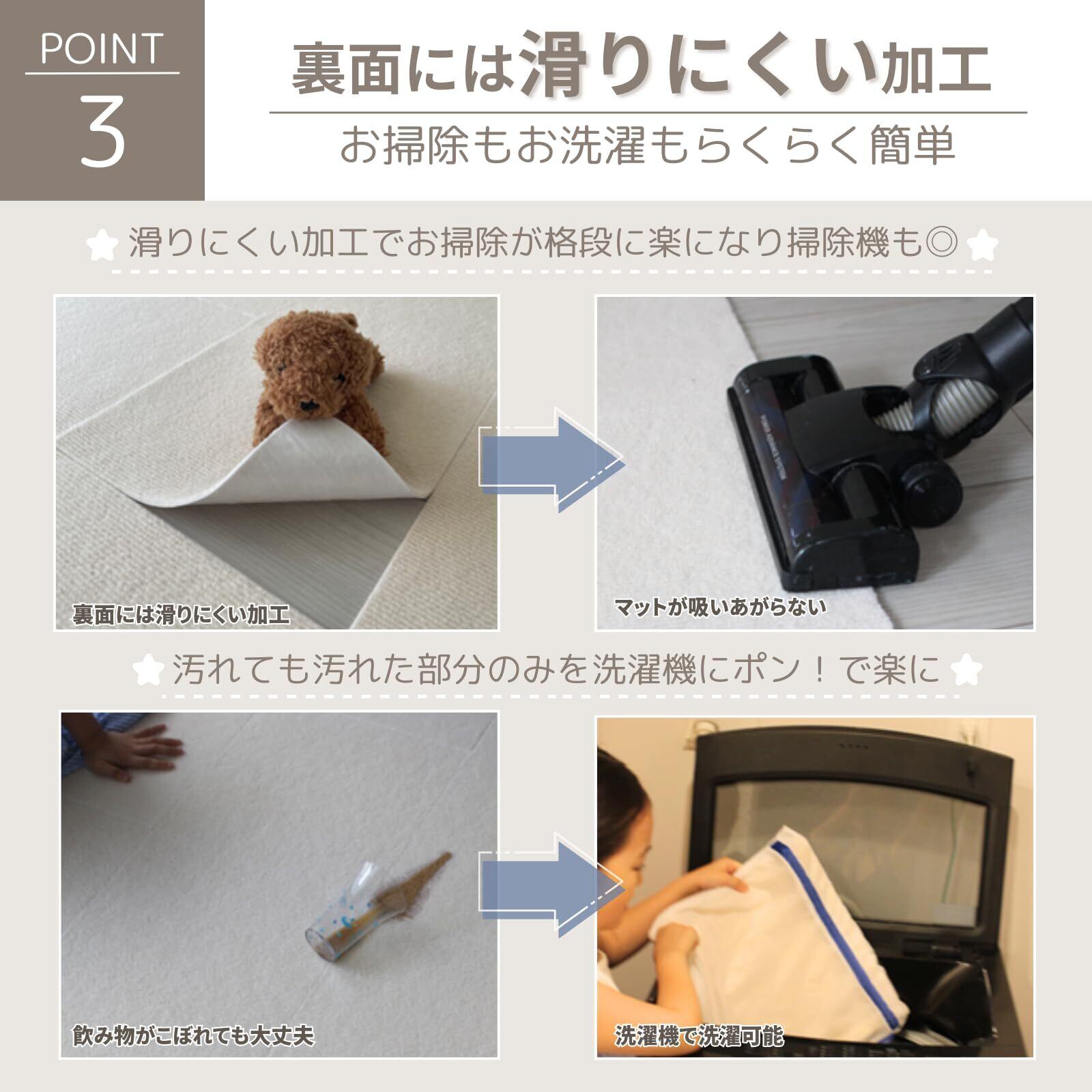 POINT
3

裏面には滑りにくい加工

お掃除もお洗濯もらくらく簡単

滑りにくい加工でお掃除が格段に楽になり掃除機も◎

裏面には滑りにくい加工

マットが吸いあがらない

汚れても汚れた部分のみを洗濯機にポン！で楽に

飲み物がこぼれても大丈夫

洗濯機で洗濯可能