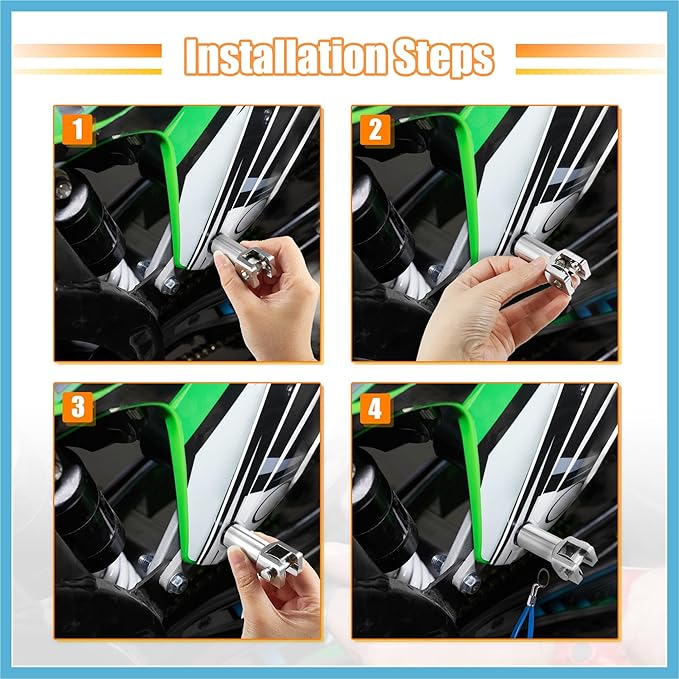 Installation Steps

1

2

3

4