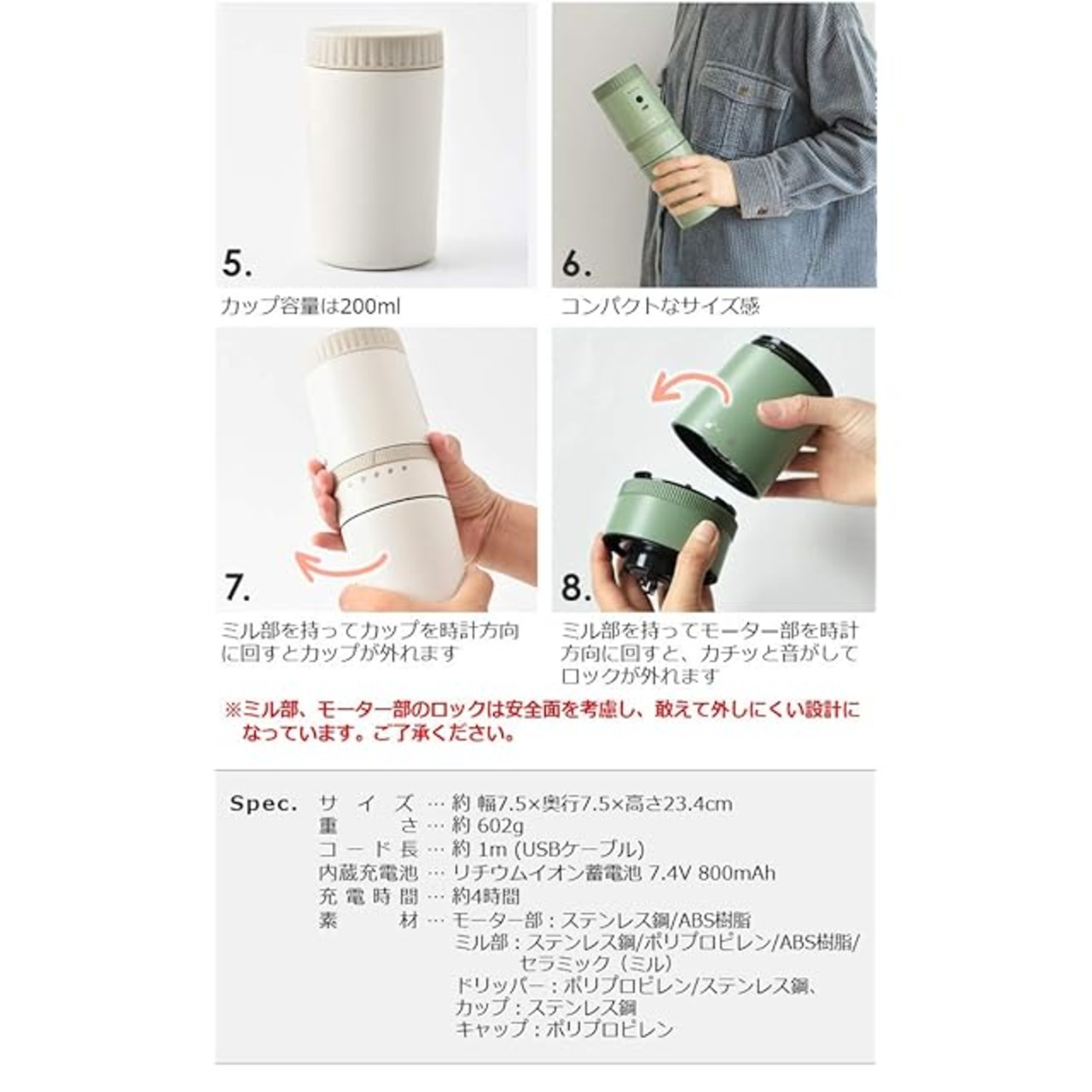 5.

カップ容量は200ml

6.

コンパクトなサイズ感

7.

ミル部を持ってカップを時計方向に回すとカップが外れます

8.

ミル部を持ってモーター部を時計方向に回すと、カチッと音がしてロックが外れます

※ミル部、モーター部のロックは安全面を考慮し、敢えて外しにくい設計になっています。ご了承ください。

Spec. サイズ … 約 幅7.5×奥行7.5×高さ23.4cm
重さ … 約 602g
コード長 … 約 1m (USBケーブル)
内蔵充電池 … リチウムイオン蓄電池 7.4V 800mAh
充電時間 … 約4時間
素材 … モーター部：ステンレス鋼/ABS樹脂
ミル部：ステンレス鋼/ポリプロピレン/ABS樹脂/セラミック（ミル）
ドリッパー：ポリプロピレン/ステンレス鋼、
カップ：ステンレス鋼
キャップ：ポリプロピレン