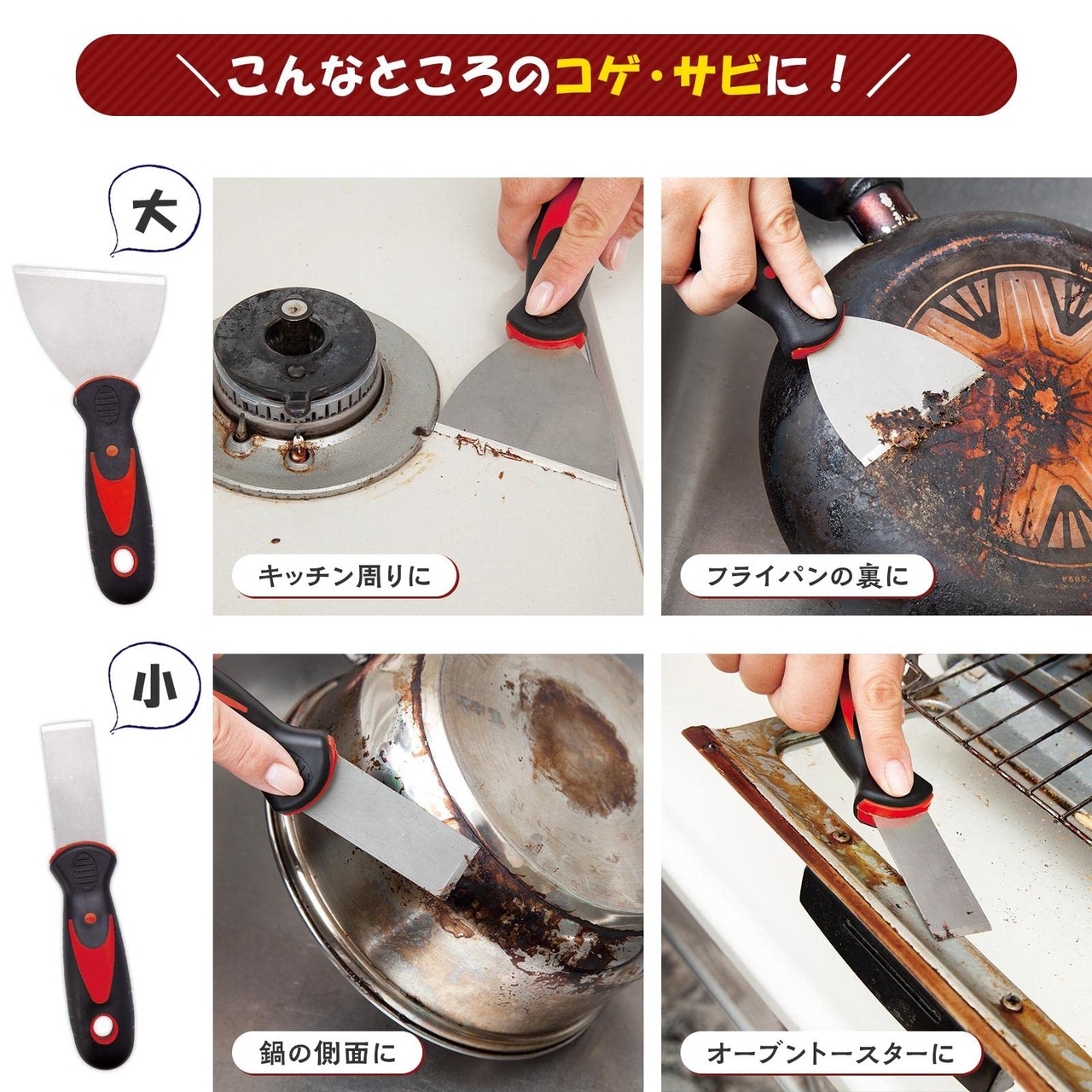 ＼こんなところのコゲ・サビに！／

大

キッチン周りに

フライパンの裏に

小

鍋の側面に

オーブントースターに