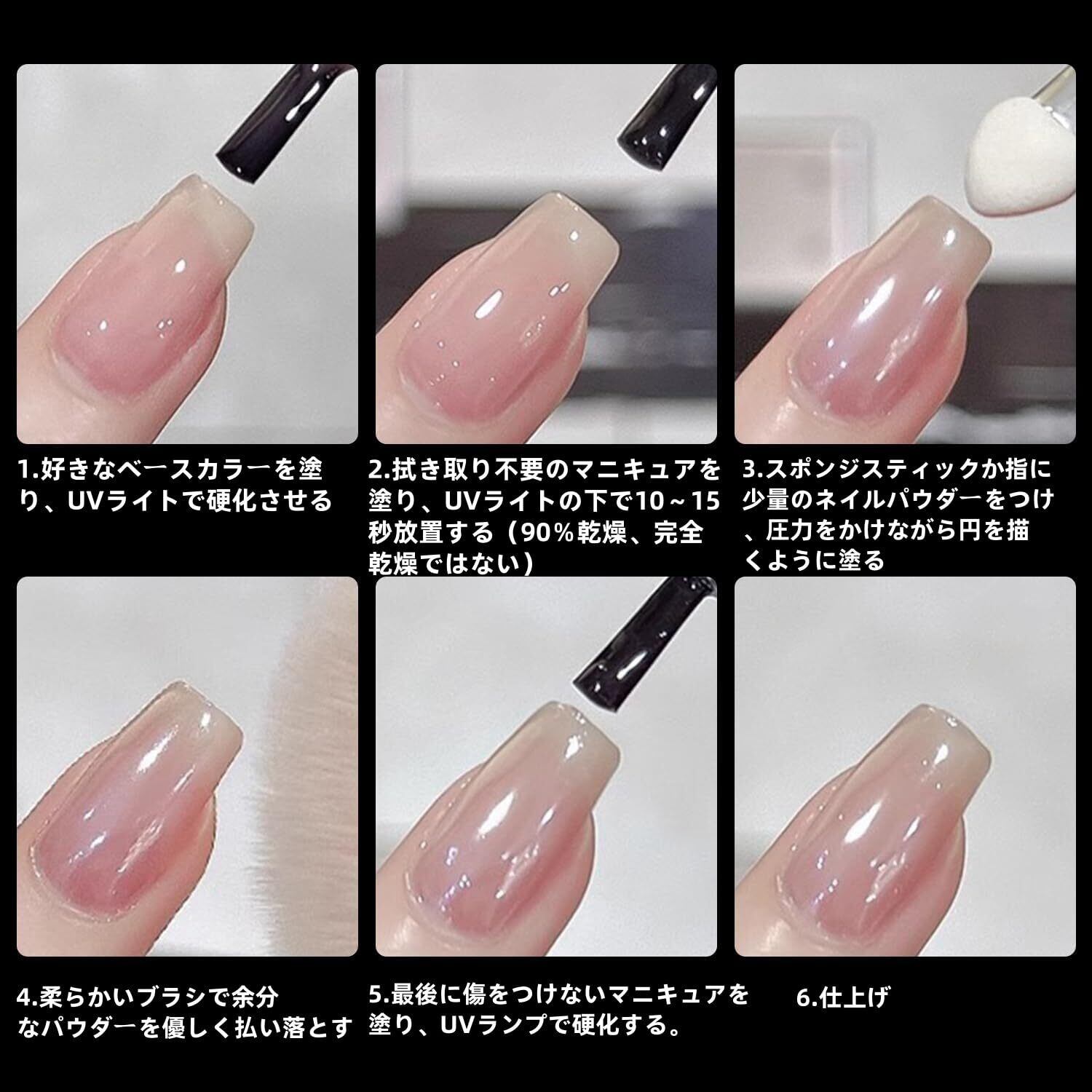 1.好きなベースカラーを塗り、UVライトで硬化させる

2.拭き取り不要のマニキュアを塗り、UVライトの下で10～15秒放置する（90%乾燥、完全乾燥ではない）

3.スポンジスティックか指に少量のネイルパウダーをつけ、圧力をかけながら円を描くように塗る

4.柔らかいブラシで余分なパウダーを優しく払い落とす

5.最後に傷をつけないマニキュアを塗り、UVランプで硬化する。

6.仕上げ