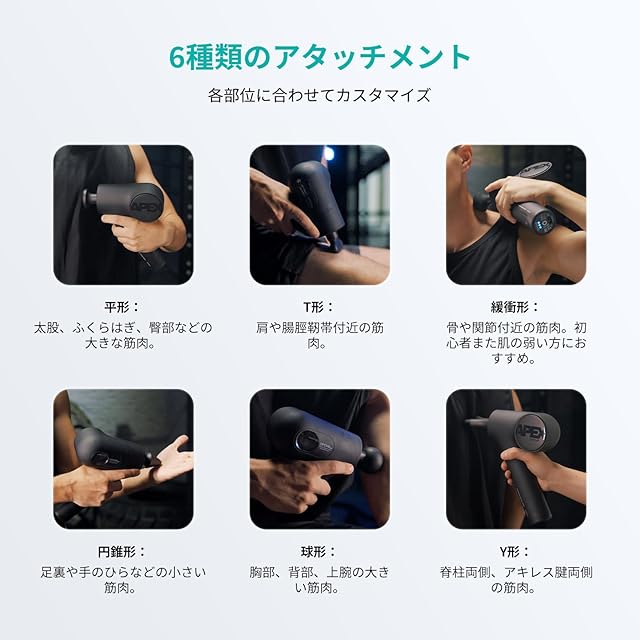 6種類のアタッチメント

各部位に合わせてカスタマイズ

APEX

平形：
太股、ふくらはぎ、臀部などの大きな筋肉。

T形：
肩や腸脛靭帯付近の筋肉。

緩衝形：
骨や関節付近の筋肉。初心者また肌の弱い方におすすめ。

円錐形：
足裏や手のひらなどの小さい筋肉。

球形：
胸部、背部、上腕の大きい筋肉。

APEX

Y形：
脊柱両側、アキレス腱両側の筋肉。