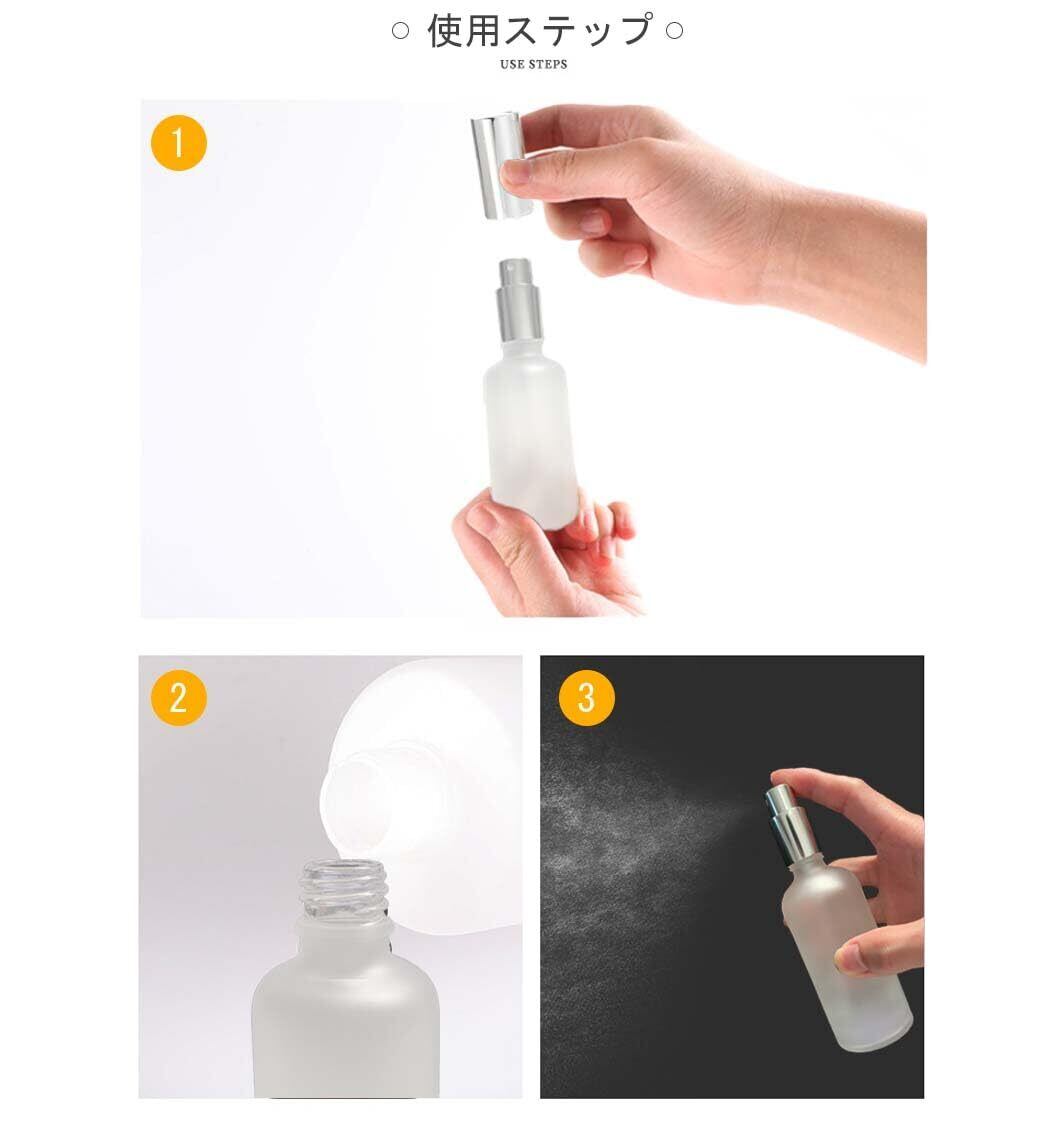 ○ 使用ステップ ○
USE STEPS

1

2

3