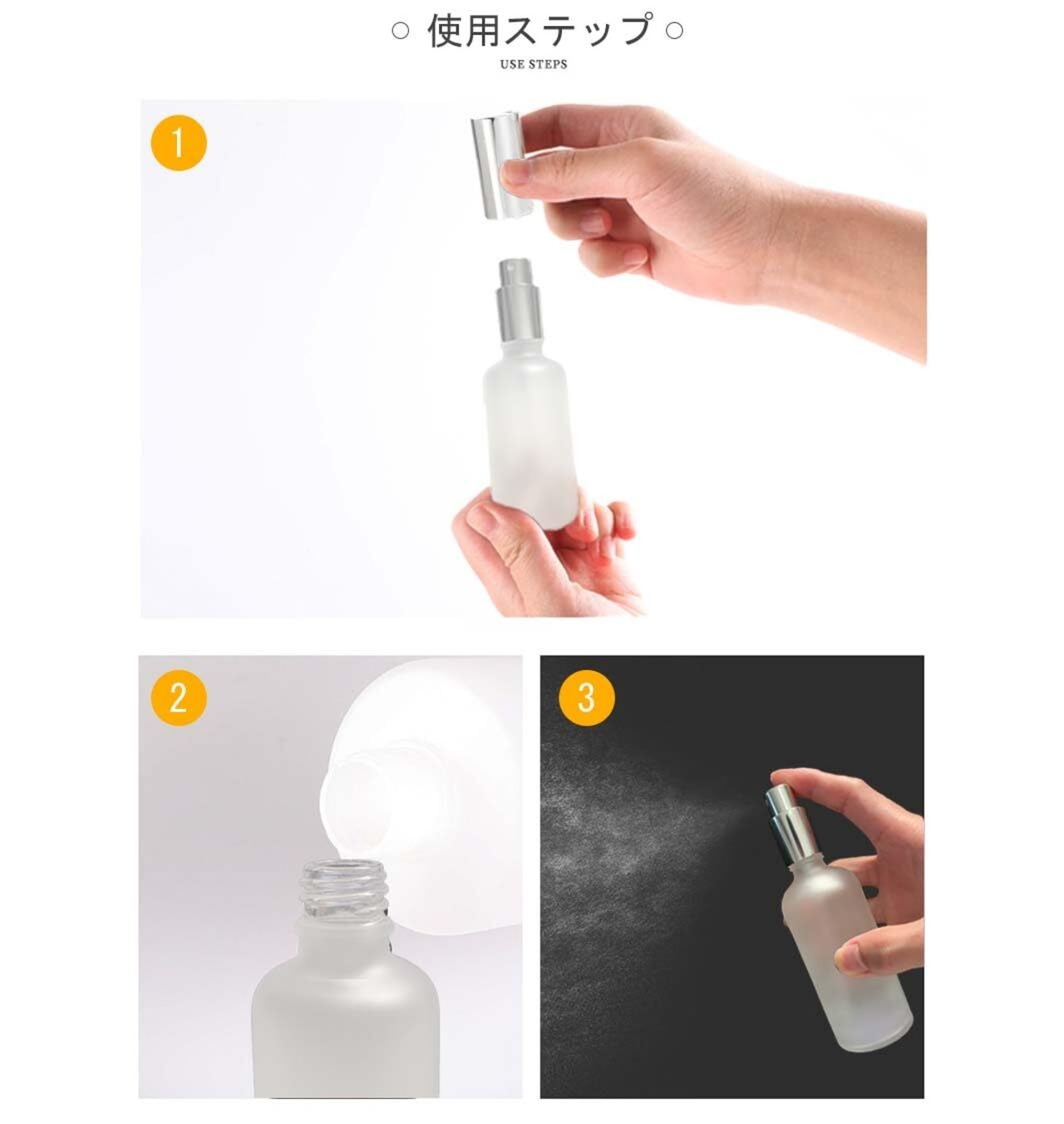 ○ 使用ステップ ○
USE STEPS

1

2

3