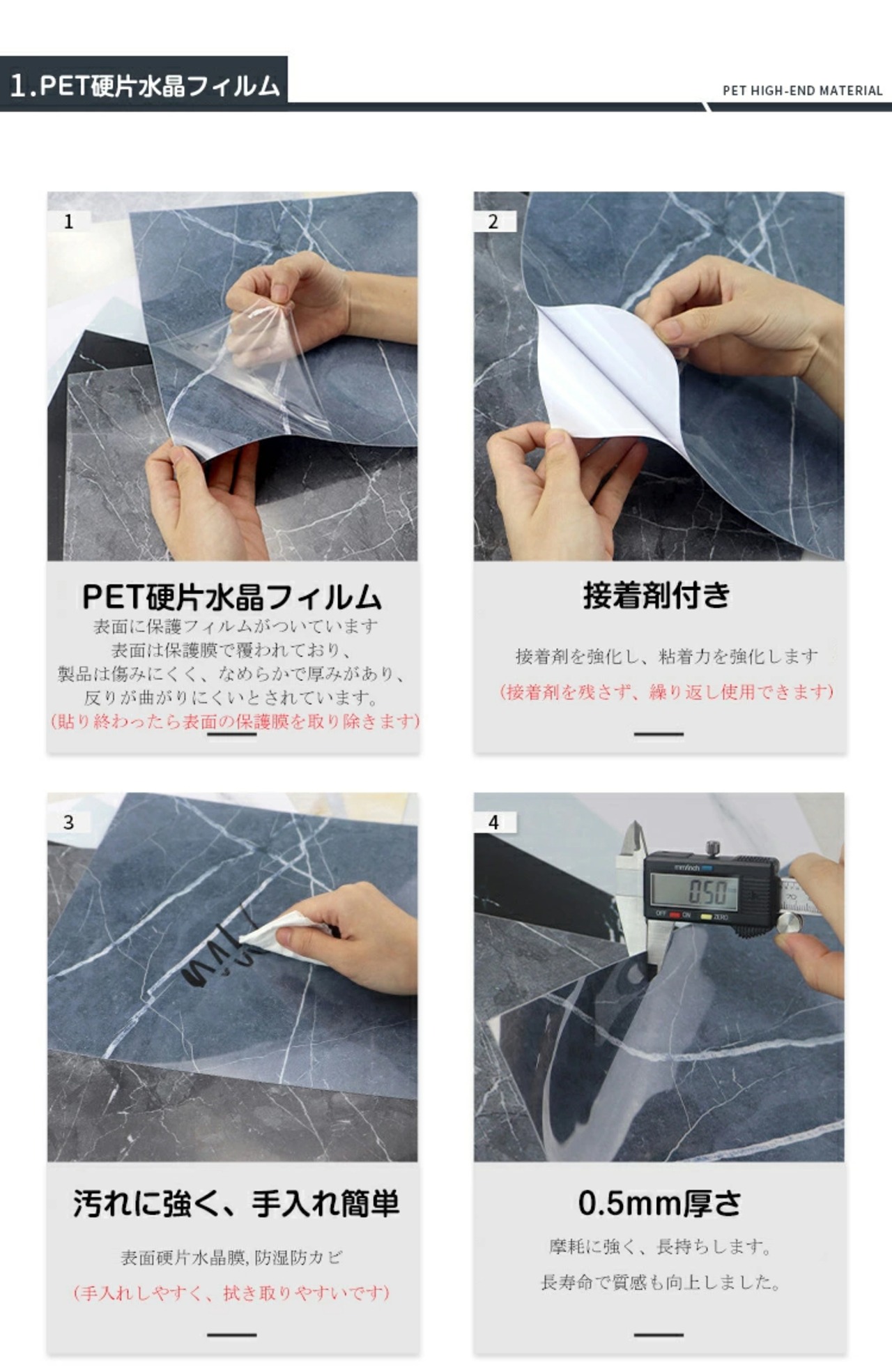 1.PET硬片水晶フィルム

PET HIGH-END MATERIAL

1

PET硬片水晶フィルム

表面に保護フィルムがついています
表面は保護膜で覆われており、
製品は傷みにくく、なめらかで厚みがあり、
反りが曲がりにくいとされています。
(貼り終わったら表面の保護膜を取り除きます)

2

接着剤付き

接着剤を強化し、粘着力を強化します
(接着剤を残さず、繰り返し使用できます)

3

汚れに強く、手入れ簡単

表面硬片水晶膜, 防湿防カビ
(手入れしやすく、拭き取りやすいです)

4

mm/inch

0.50

OFF ON ZERO

0.5mm厚さ

摩耗に強く、長持ちします。
長寿命で質感も向上しました。