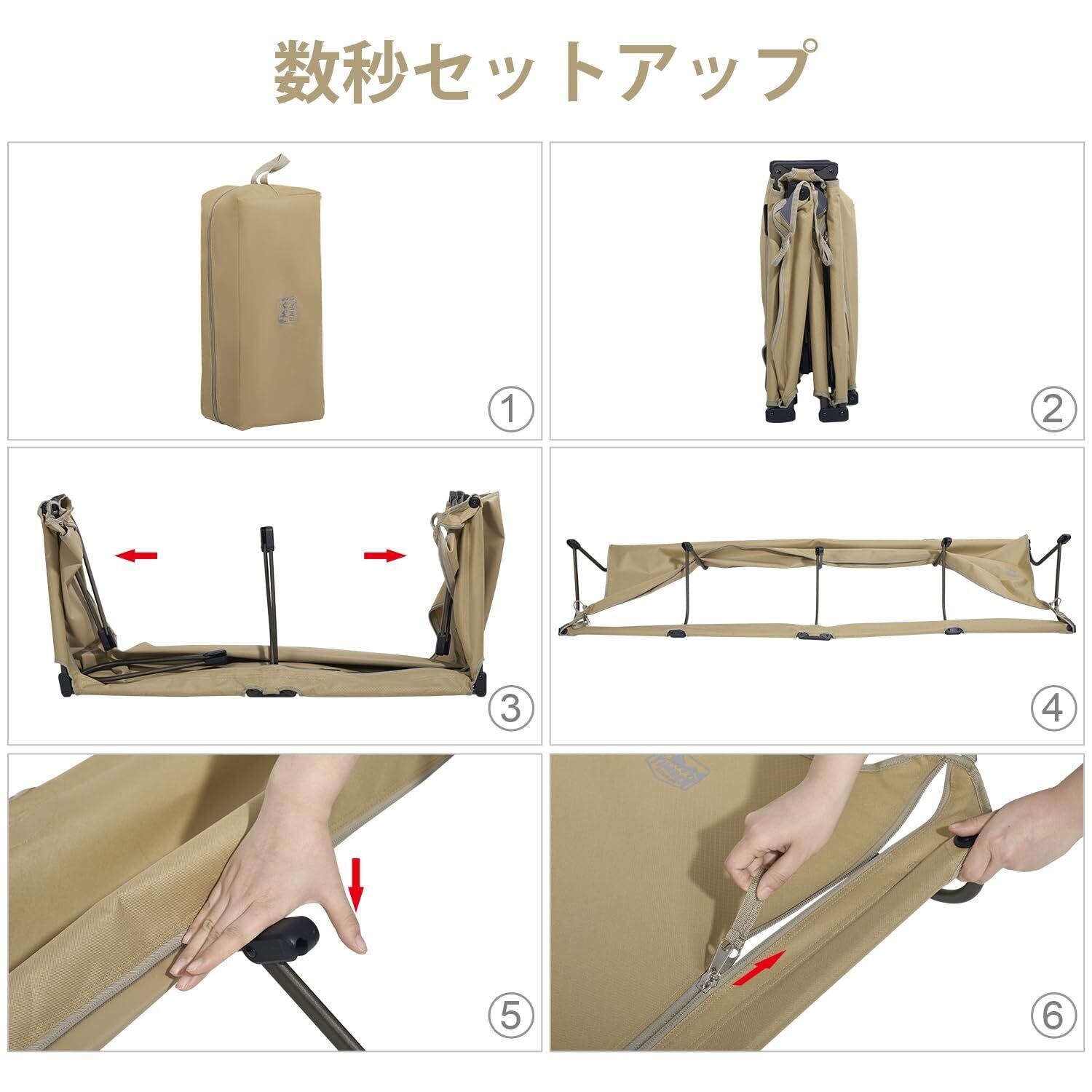 数秒セットアップ

①

②

③

④

⑤

⑥