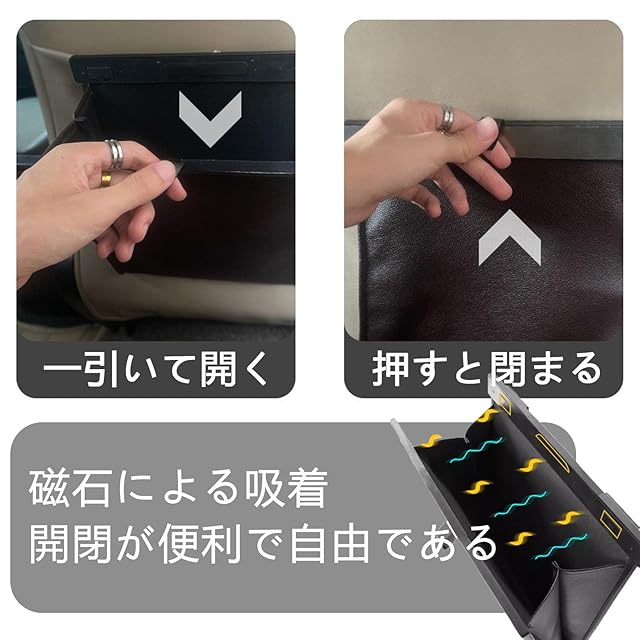 一引いて開く

押すと閉まる

磁石による吸着
開閉が便利で自由である