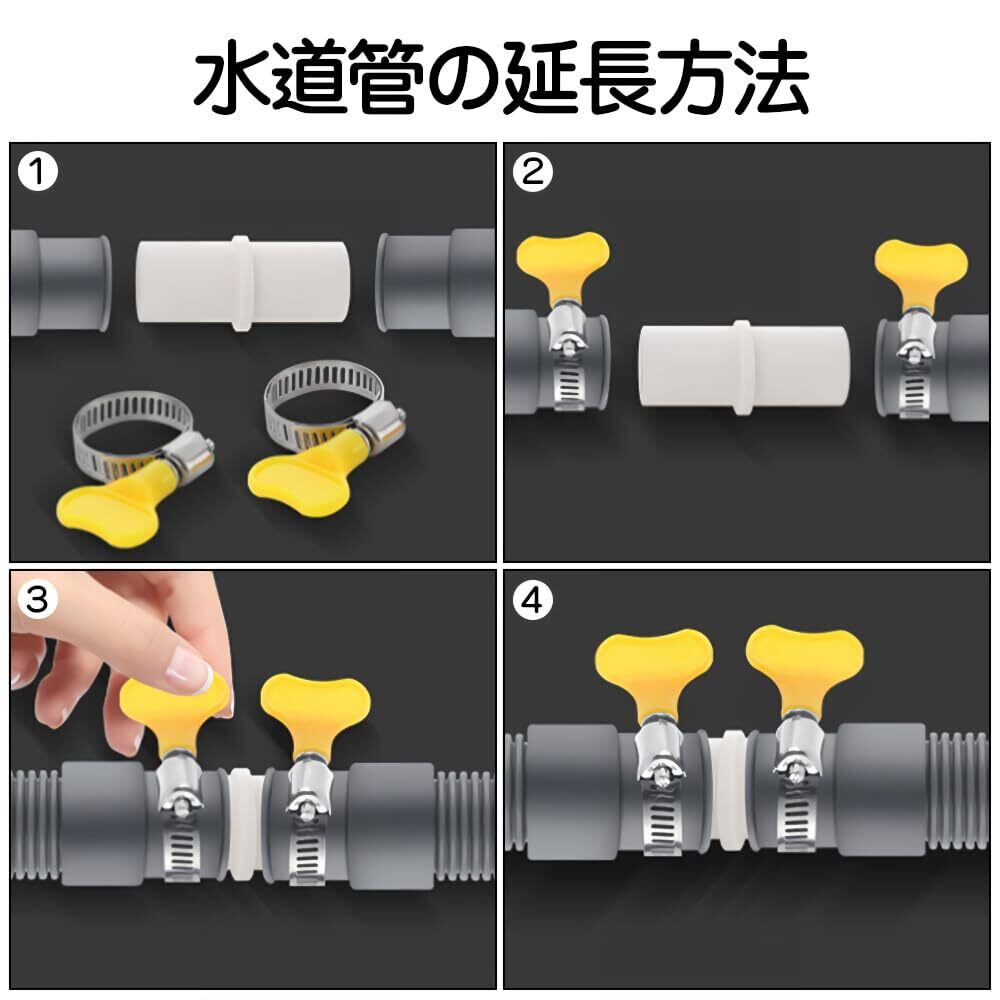 水道管の延長方法

1

2

3

4