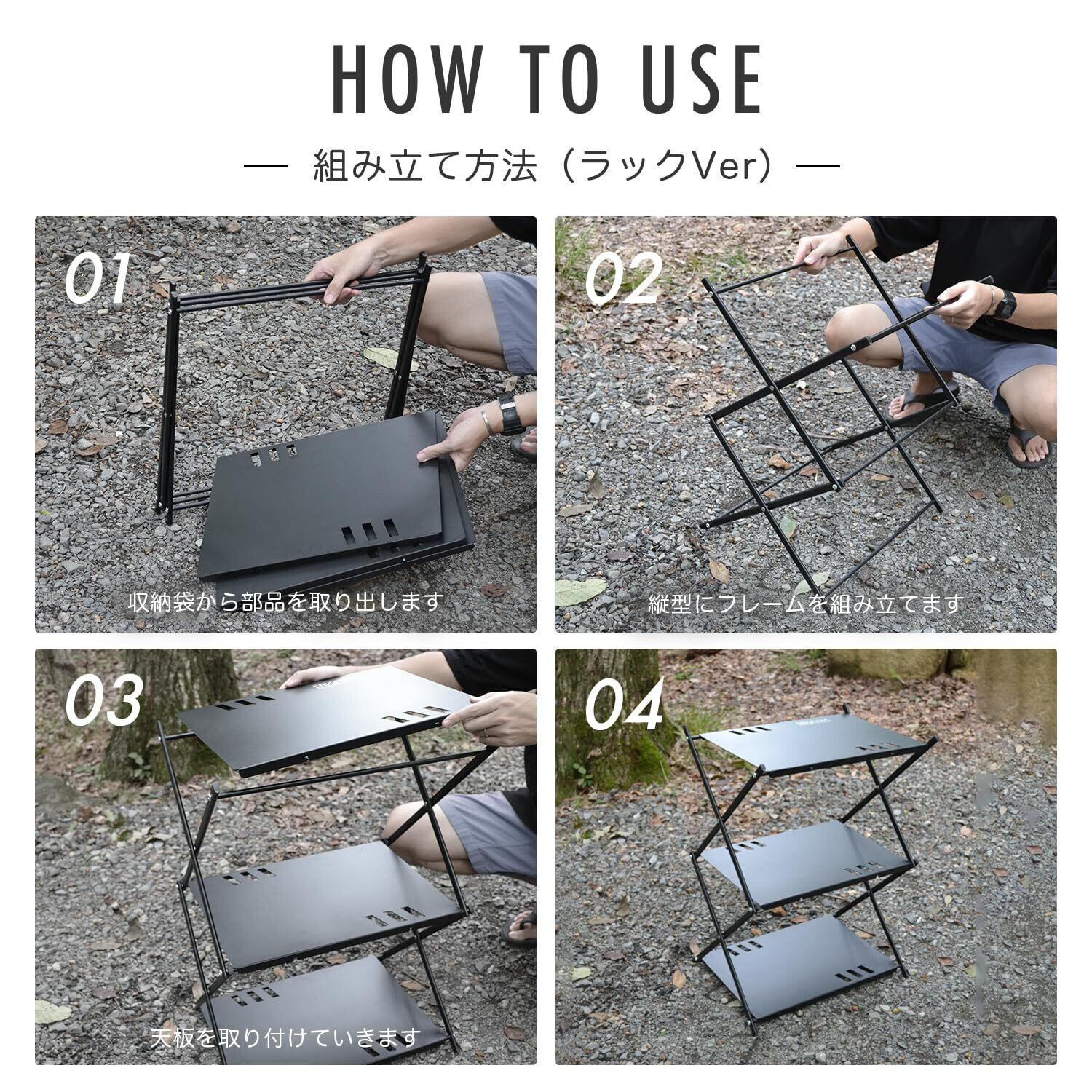 HOW TO USE

— 組み立て方法（ラックVer）—

01

収納袋から部品を取り出します

02

縦型にフレームを組み立てます

03

天板を取り付けていきます

04