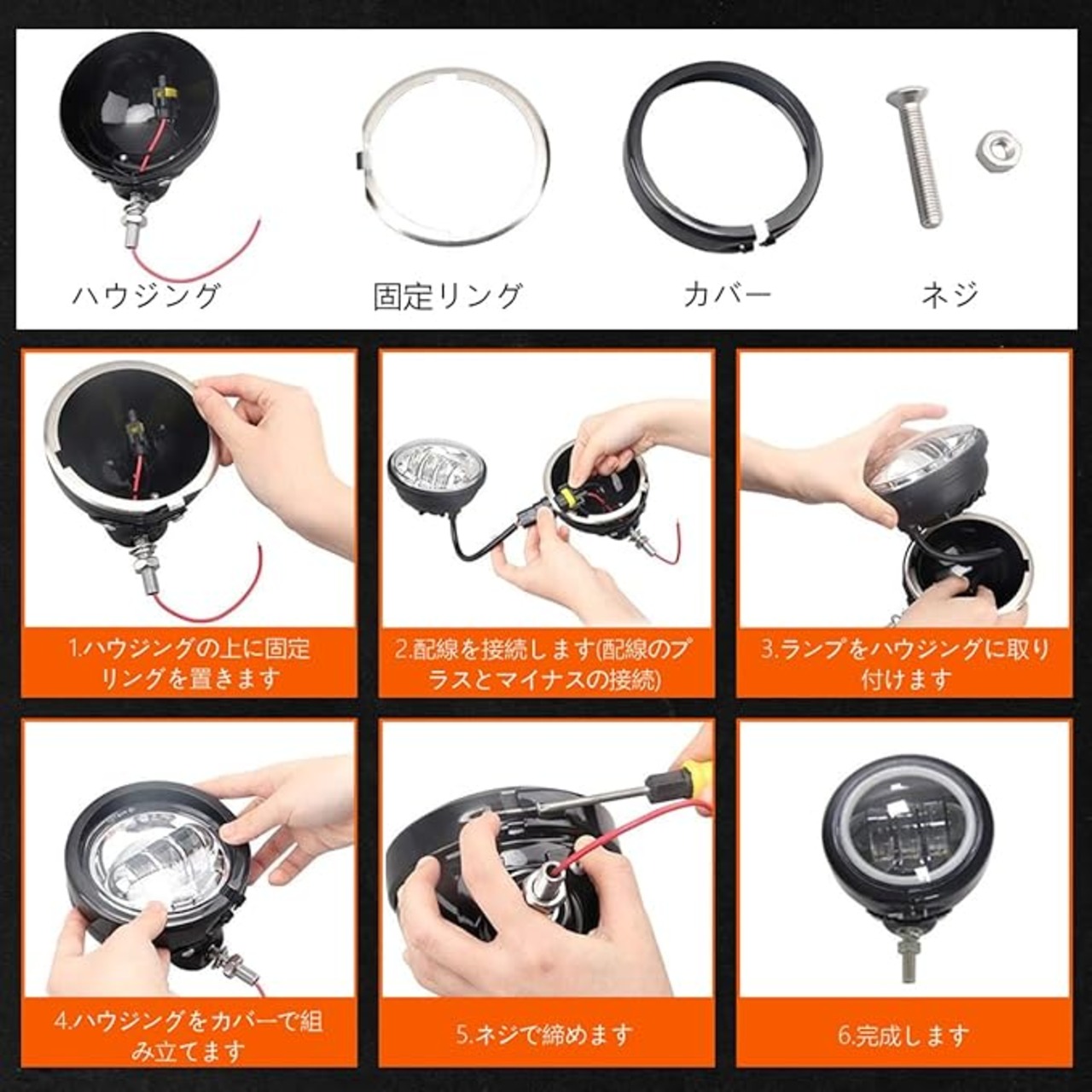 ハウジング

固定リング

カバー

ネジ

1.ハウジングの上に固定リングを置きます

2.配線を接続します(配線のプラスとマイナスの接続)

3.ランプをハウジングに取り付けます

4.ハウジングをカバーで組み立てます

5.ネジで締めます

6.完成します