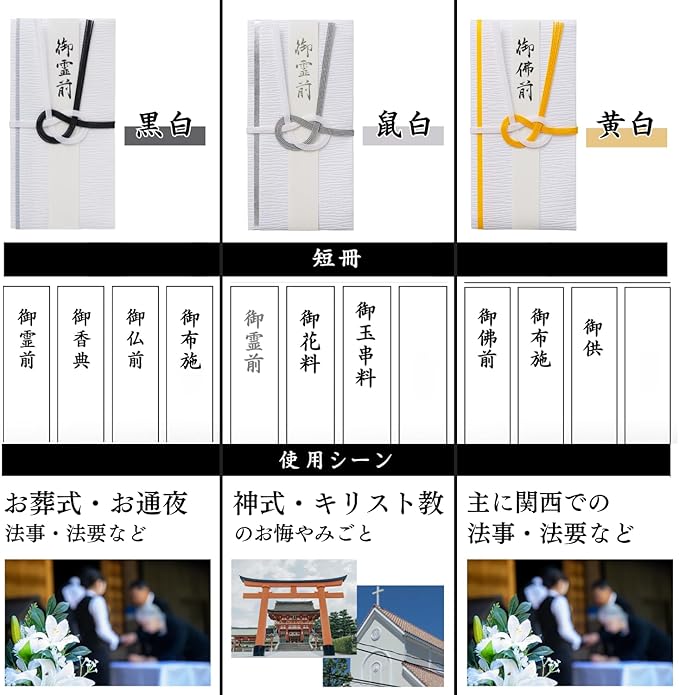 御霊前

黒白

御霊前

鼠白

御佛前

黄白

短冊

御霊前

御香典

御仏前

御布施

御霊前

御花料

御玉串料

御佛前

御布施

御供

使用シーン

お葬式・お通夜
法事・法要など

神式・キリスト教
のお悔やみごと

主に関西での
法事・法要など