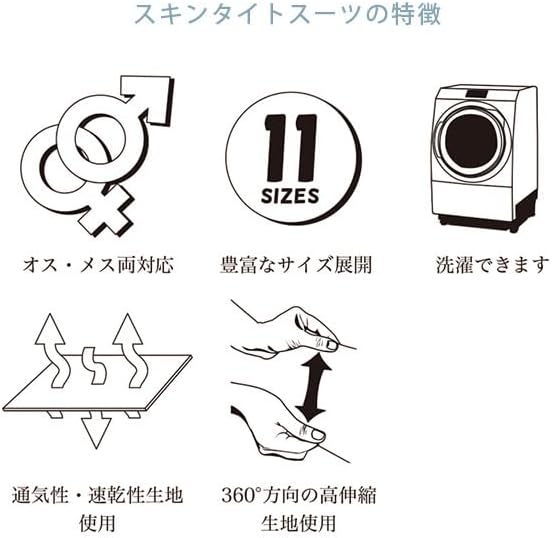 スキンタイトスーツの特徴

11
SIZES

オス・メス両対応

豊富なサイズ展開

洗濯できます

通気性・速乾性生地使用

360°方向の高伸縮生地使用