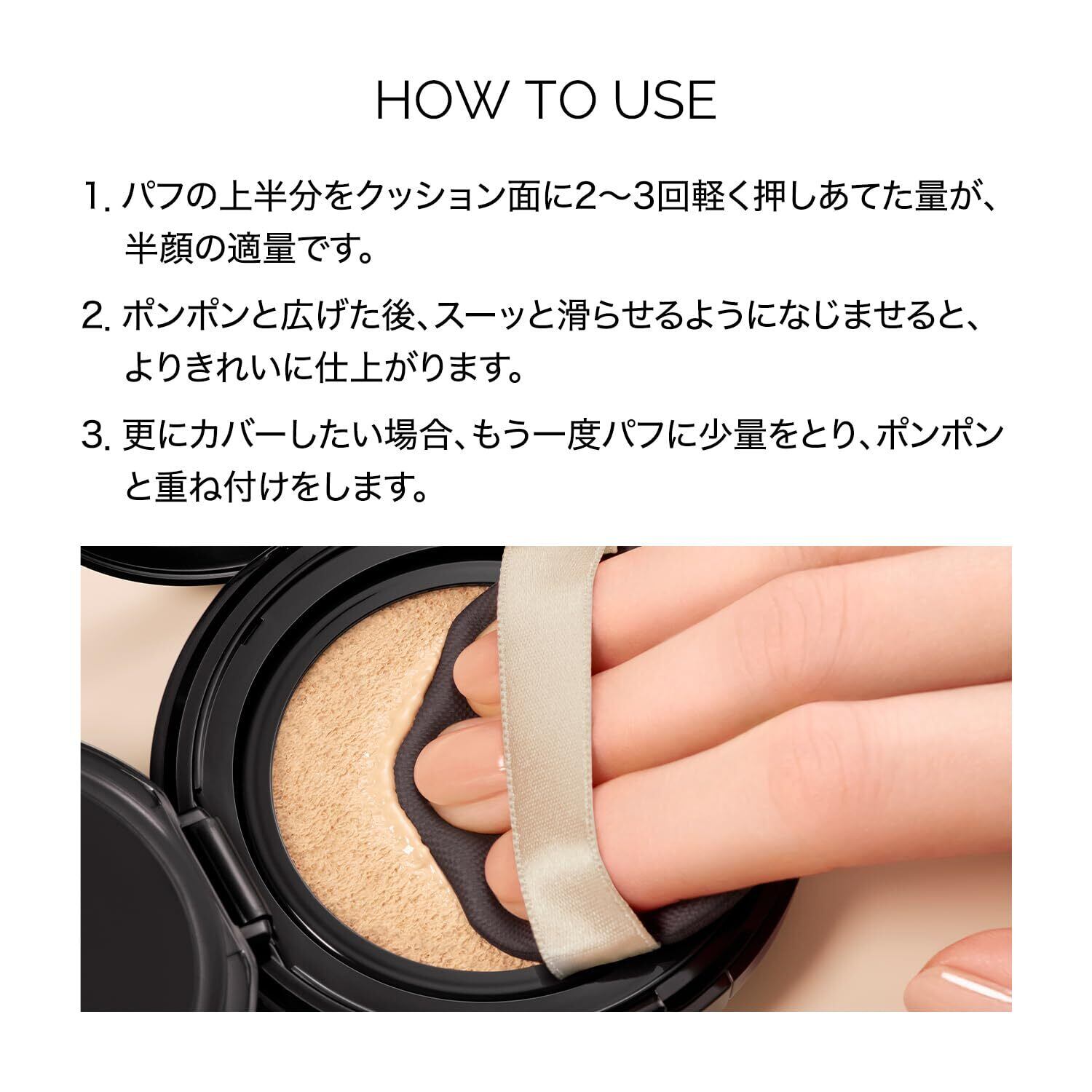 HOW TO USE

1. パフの上半分をクッション面に2〜3回軽く押しあてた量が、半顔の適量です。

2. ポンポンと広げた後、スーッと滑らせるようになじませると、よりきれいに仕上がります。

3. 更にカバーしたい場合、もう一度パフに少量をとり、ポンポンと重ね付けをします。