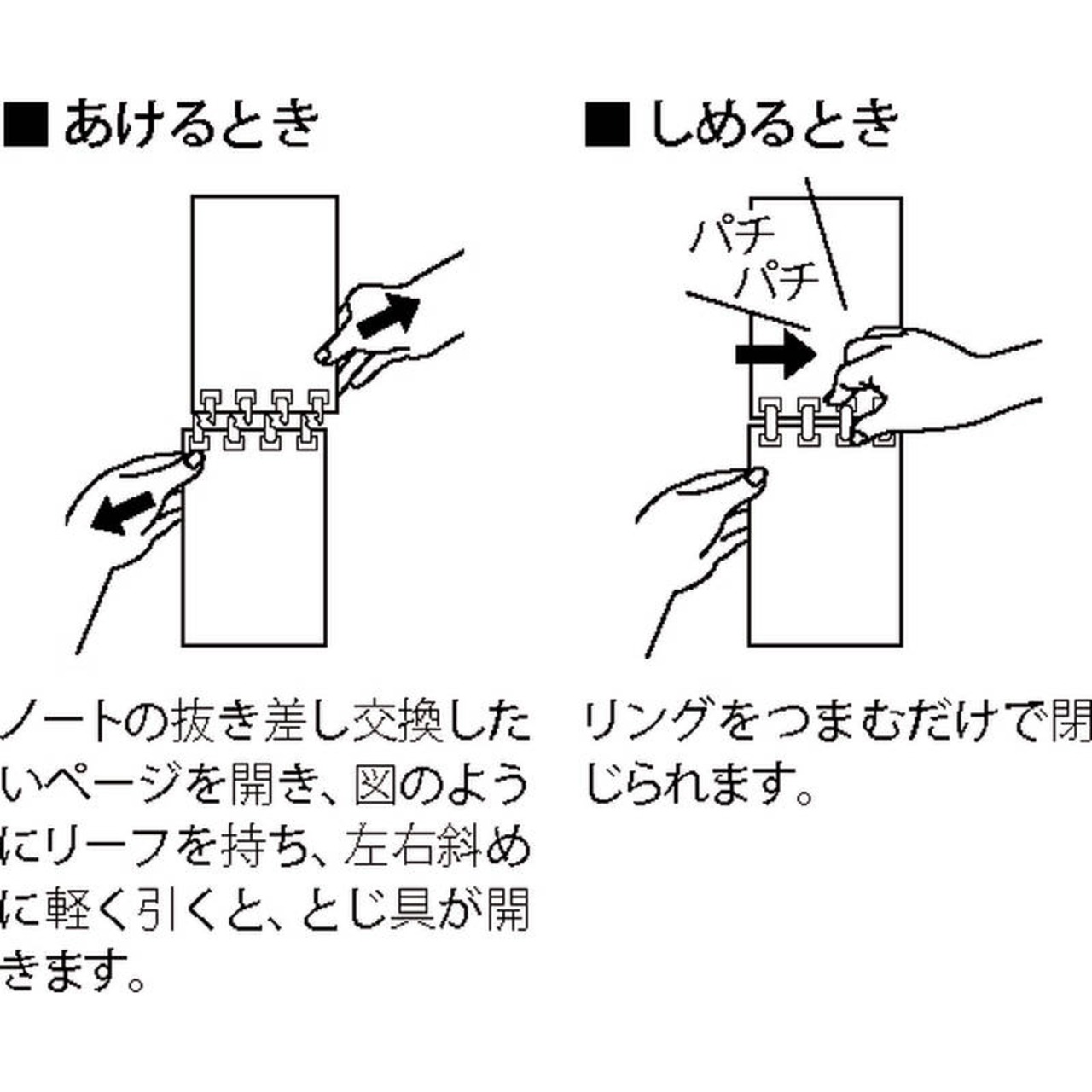 ■あけるとき

ノートの抜き差し交換したいページを開き、図のようにリーフを持ち、左右斜めに軽く引くと、とじ具が開きます。

■しめるとき

パチ
パチ

リングをつまむだけで閉じられます。