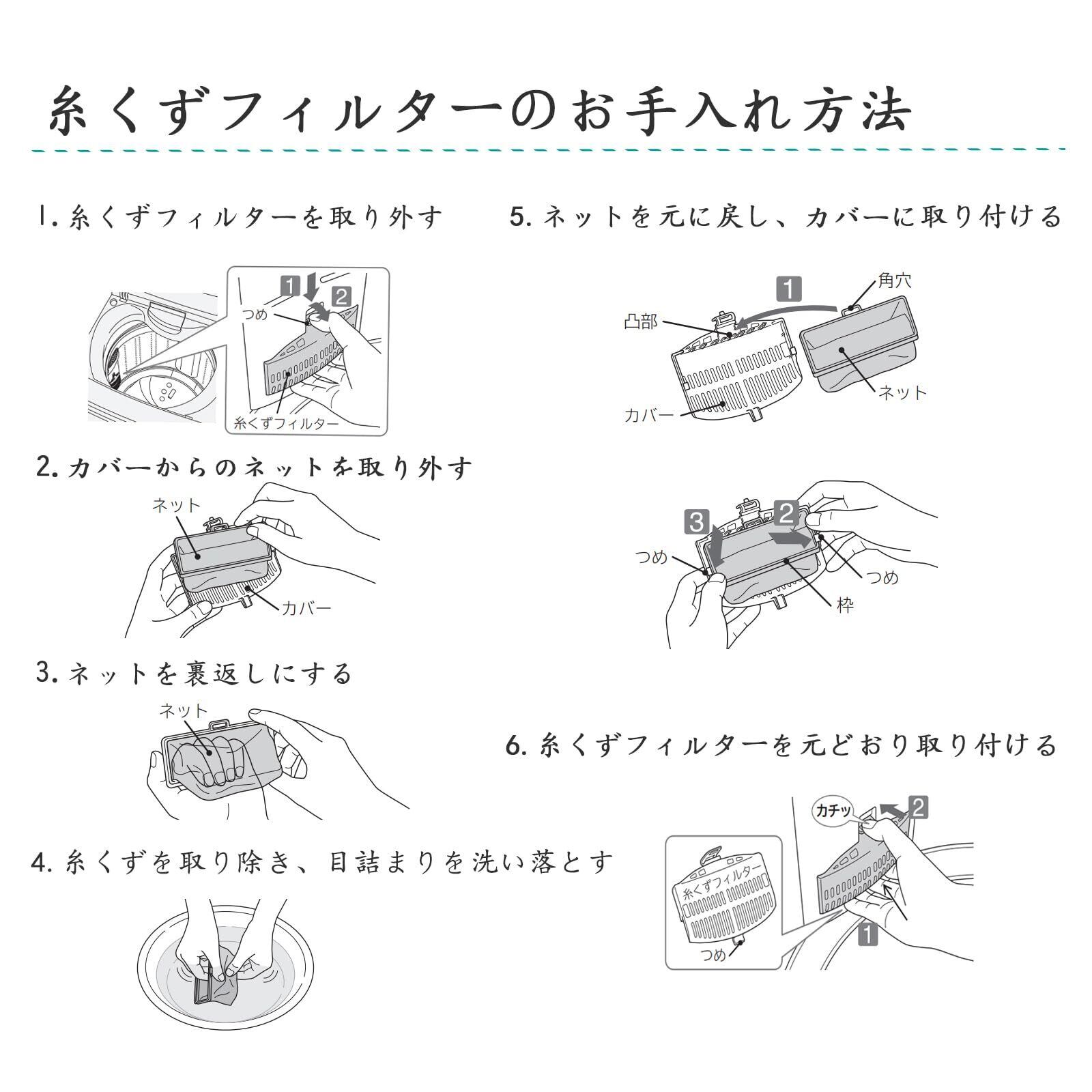 糸くずフィルターのお手入れ方法

1. 糸くずフィルターを取り外す

1
2
つめ
糸くずフィルター

2. カバーからのネットを取り外す

ネット
カバー

3. ネットを裏返しにする

ネット

4. 糸くずを取り除き、目詰まりを洗い落とす

5. ネットを元に戻し、カバーに取り付ける

1
角穴
凸部
ネット
カバー

3
2
つめ
つめ
枠

6. 糸くずフィルターを元どおり取り付ける

カチッ
2
糸くずフィルター
つめ
1