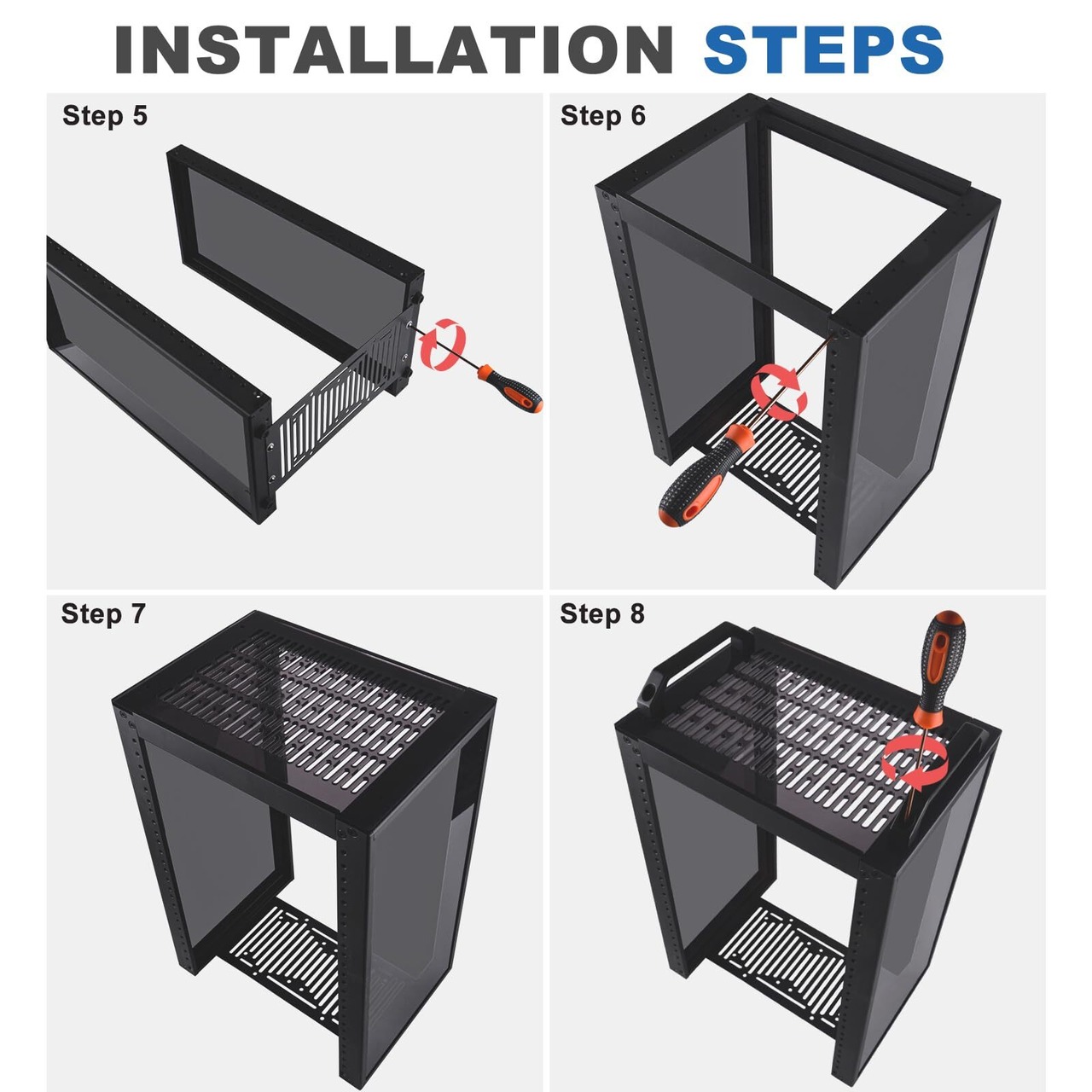 INSTALLATION STEPS

Step 5

Step 6

Step 7

Step 8