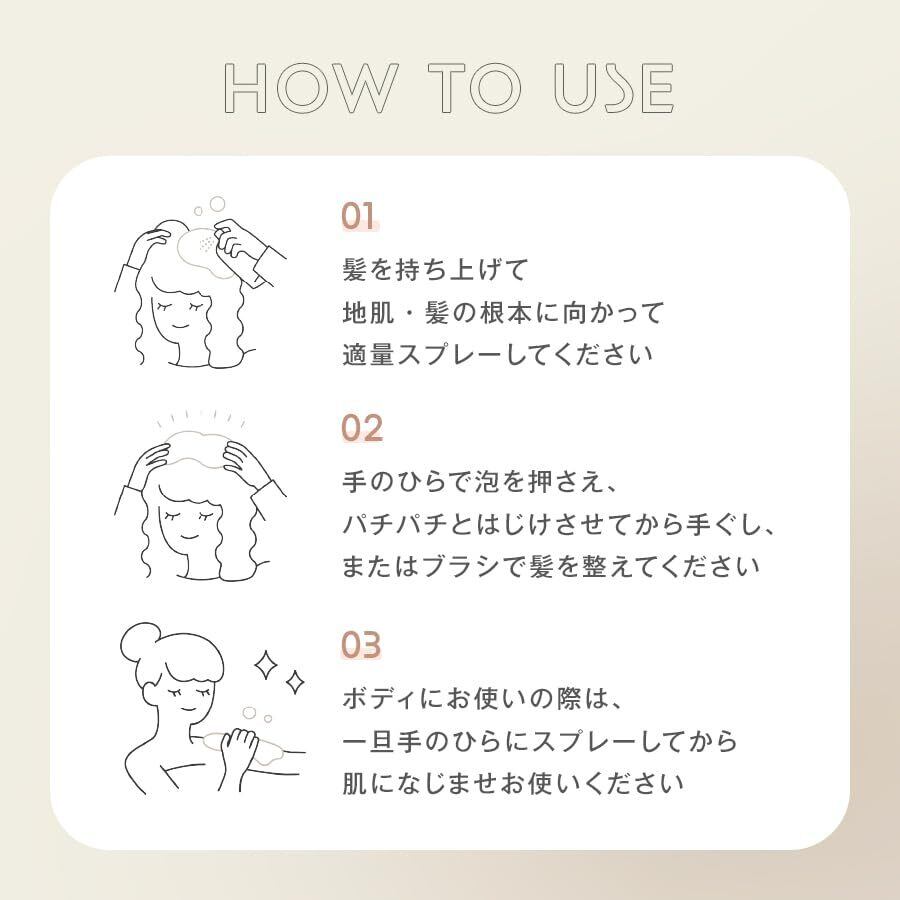 HOW TO USE

01

髪を持ち上げて
地肌・髪の根本に向かって
適量スプレーしてください

02

手のひらで泡を押さえ、
パチパチとはじけさせてから手ぐし、
またはブラシで髪を整えてください

03

ボディにお使いの際は、
一旦手のひらにスプレーしてから
肌になじませお使いください