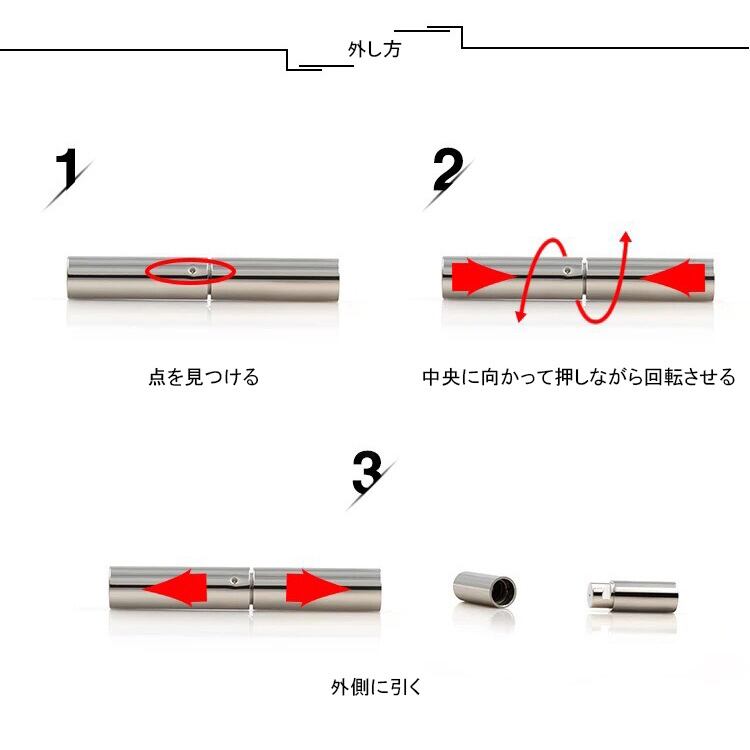 外し方

1

点を見つける

2

中央に向かって押しながら回転させる

3

外側に引く