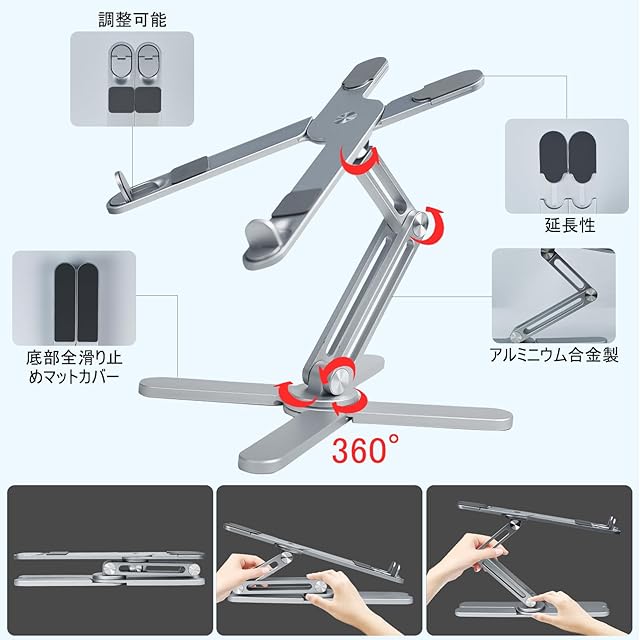 調整可能

延長性

底部全滑り止めマットカバー

アルミニウム合金製

360°