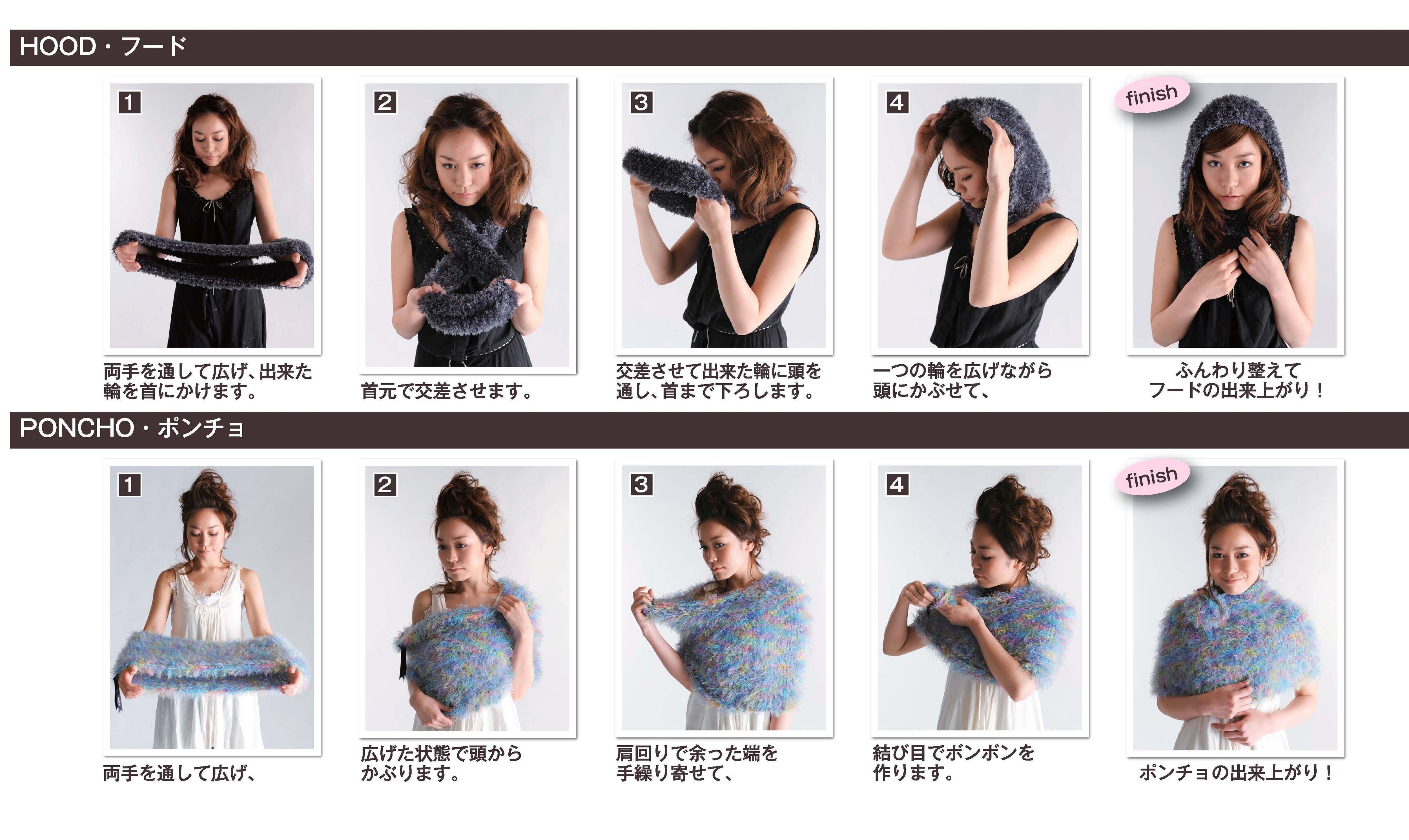 HOOD・フード

1
両手を通して広げ､出来た輪を首にかけます。

2
首元で交差させます。

3
交差させて出来た輪に頭を通し､首まで下ろします。

4
一つの輪を広げながら頭にかぶせて、

finish
ふんわり整えてフードの出来上がり！

PONCHO・ポンチョ

1
両手を通して広げ、

2
広げた状態で頭からかぶります。

3
肩回りで余った端を手繰り寄せて、

4
結び目でボンボンを作ります。

finish
ポンチョの出来上がり！