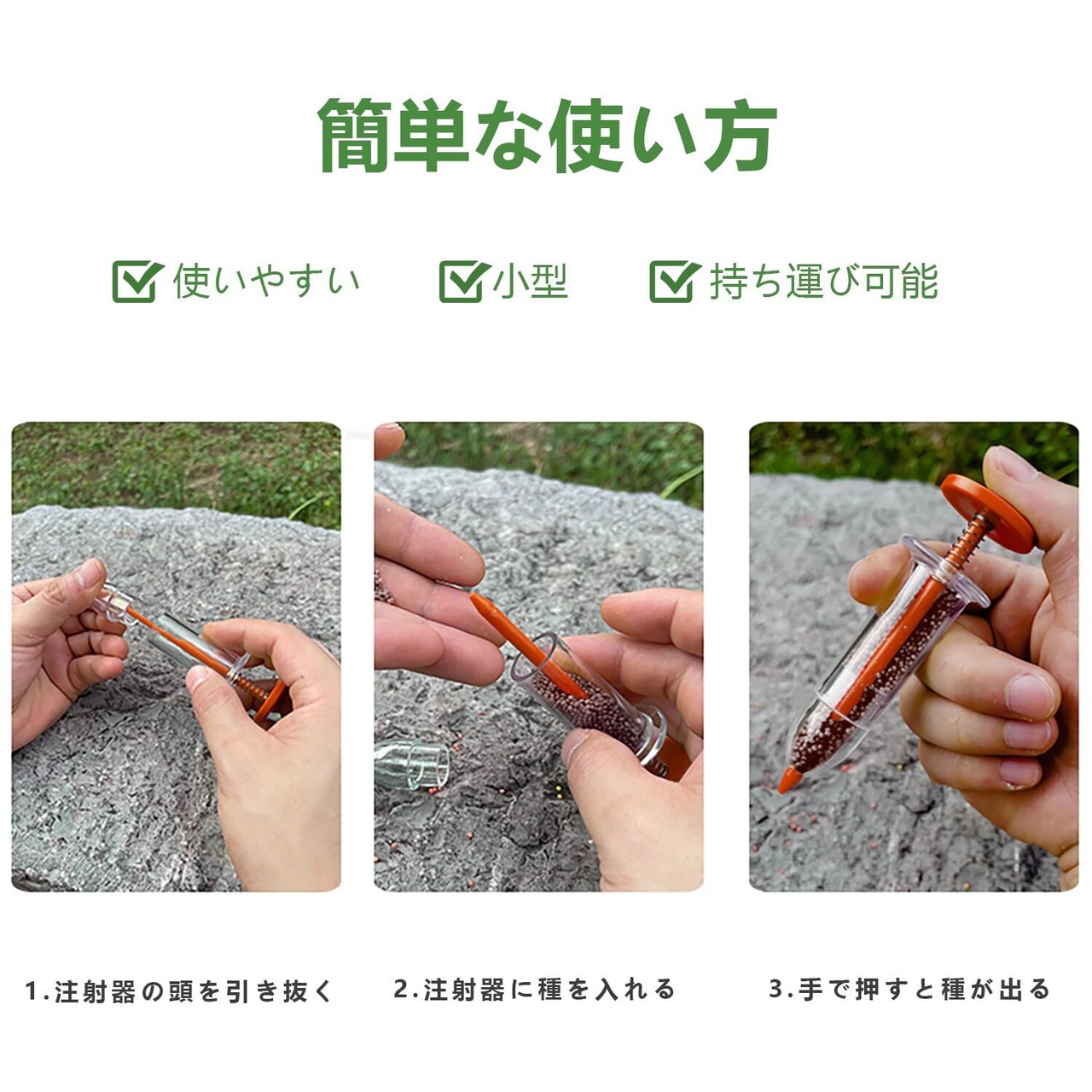 簡単な使い方

使いやすい　小型　持ち運び可能

1.注射器の頭を引き抜く

2.注射器に種を入れる

3.手で押すと種が出る